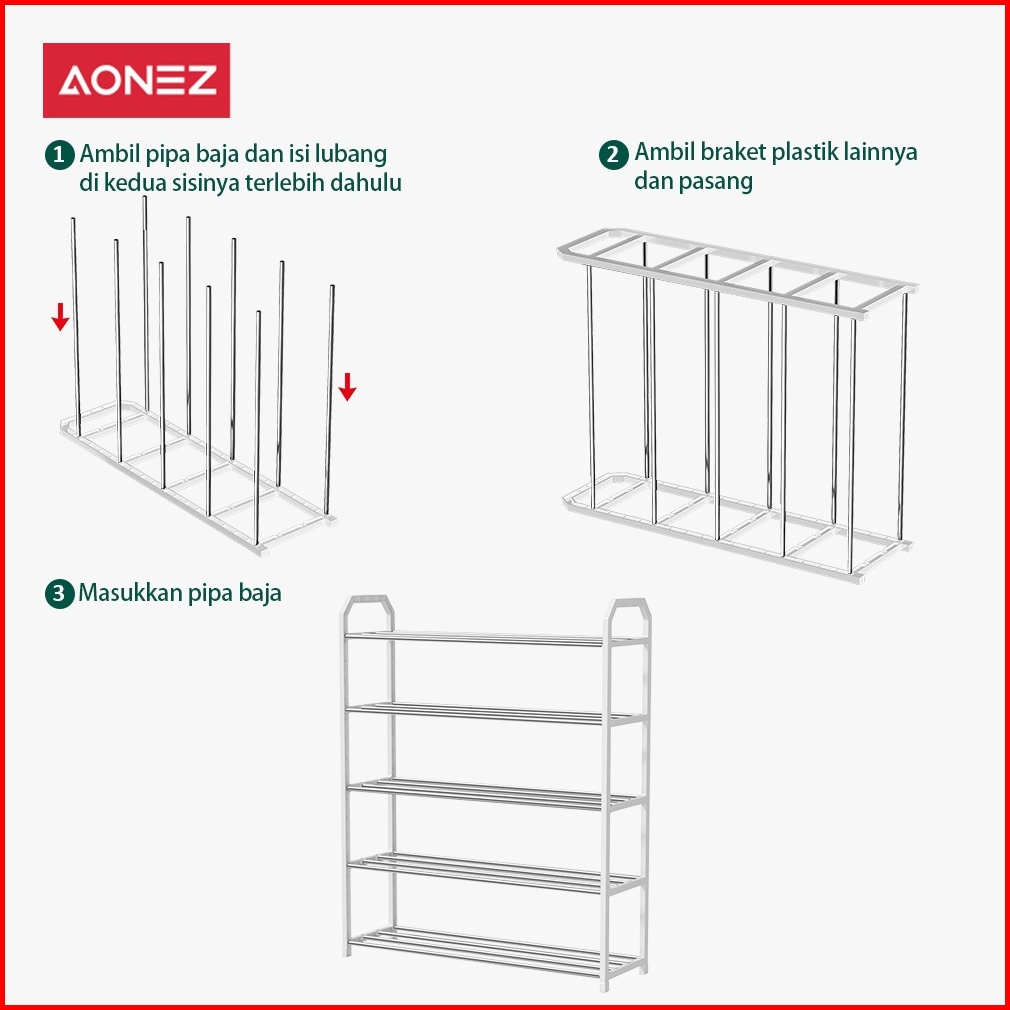 AONEZ

1 Ambil pipa baja dan isi lubang di kedua sisinya terlebih dahulu

2 Ambil braket plastik lainnya dan pasang

3 Masukkan pipa baja