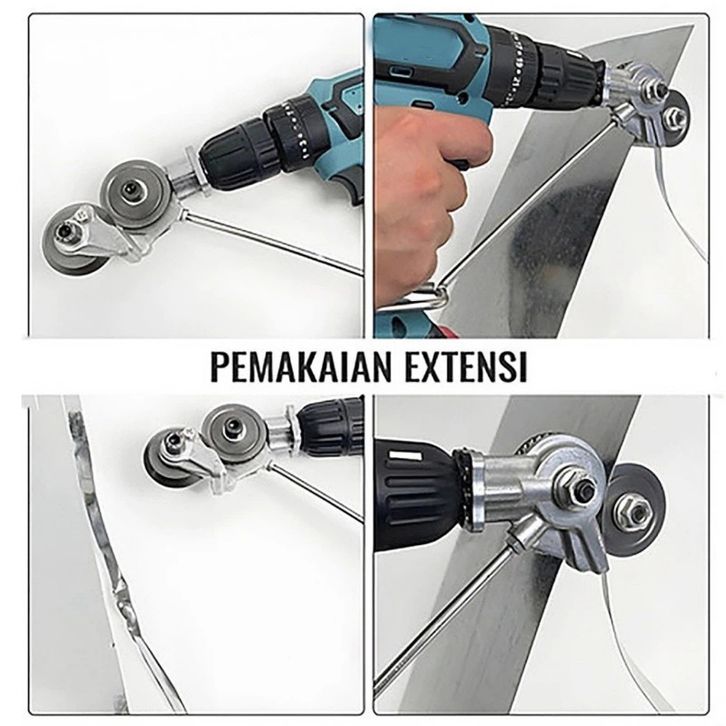 PEMAKAIAN EXTENSI