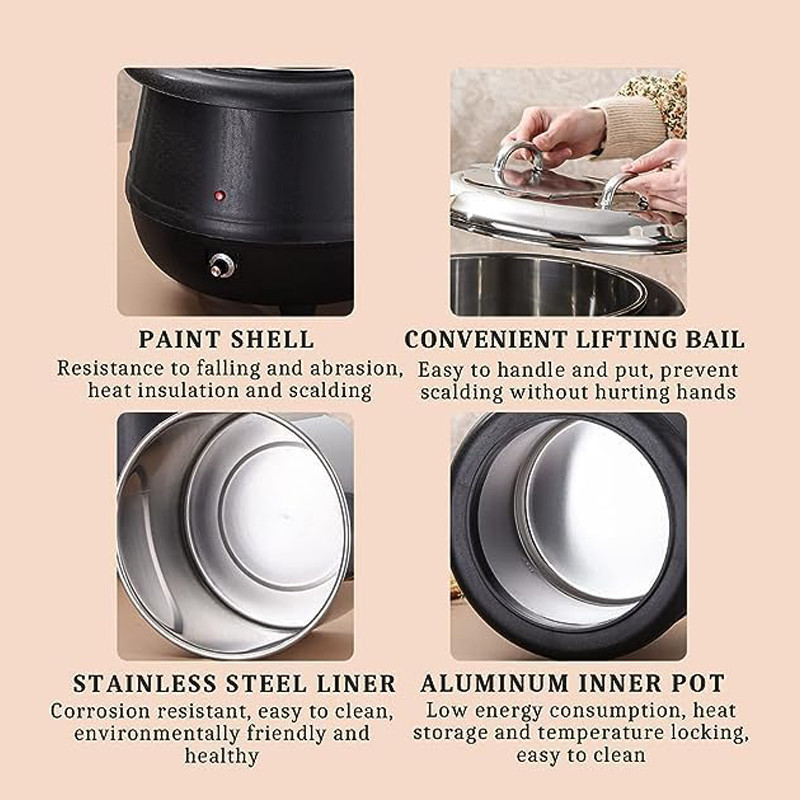 PAINT SHELL
Resistance to falling and abrasion, heat insulation and scalding

CONVENIENT LIFTING BAIL
Easy to handle and put, prevent scalding without hurting hands

STAINLESS STEEL LINER
Corrosion resistant, easy to clean, environmentally friendly and healthy

ALUMINUM INNER POT
Low energy consumption, heat storage and temperature locking, easy to clean