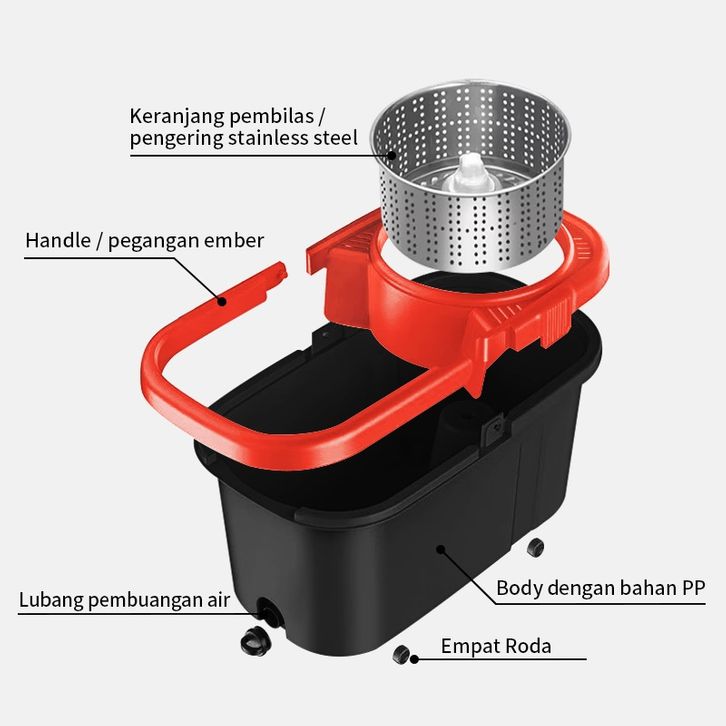 Keranjang pembilas / pengering stainless steel

Handle / pegangan ember

Lubang pembuangan air

Body dengan bahan PP

Empat Roda