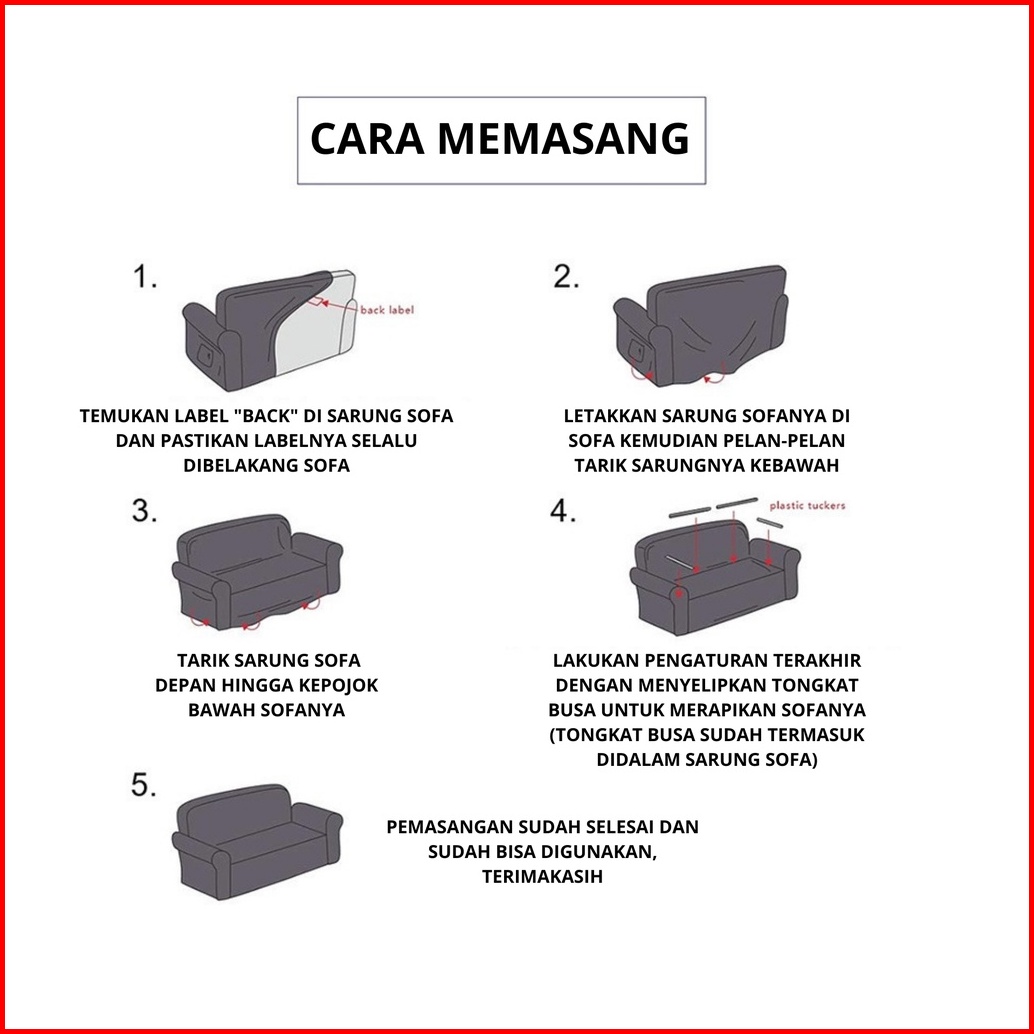 CARA MEMASANG

1.

back label

TEMUKAN LABEL "BACK" DI SARUNG SOFA DAN PASTIKAN LABELNYA SELALU DIBELAKANG SOFA

2.

LETAKKAN SARUNG SOFANYA DI SOFA KEMUDIAN PELAN-PELAN TARIK SARUNGNYA KEBAWAH

3.

TARIK SARUNG SOFA DEPAN HINGGA KEPOJOK BAWAH SOFANYA

4.

plastic tuckers

LAKUKAN PENGATURAN TERAKHIR DENGAN MENYELIPKAN TONGKAT BUSA UNTUK MERAPIKAN SOFANYA (TONGKAT BUSA SUDAH TERMASUK DIDALAM SARUNG SOFA)

5.

PEMASANGAN SUDAH SELESAI DAN SUDAH BISA DIGUNAKAN, TERIMAKASIH