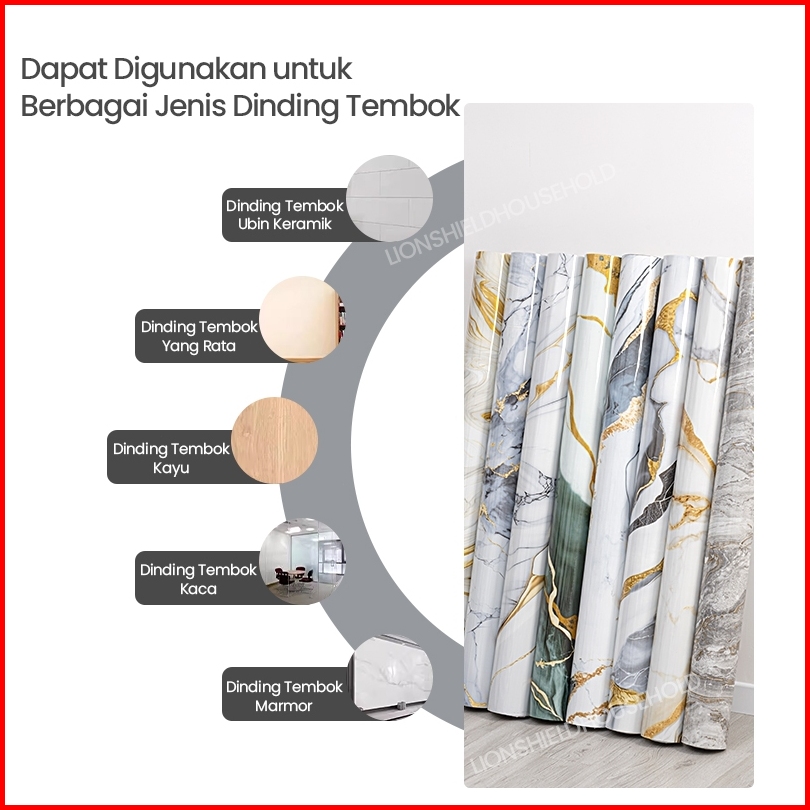 Dapat Digunakan untuk Berbagai Jenis Dinding Tembok

Dinding Tembok Ubin Keramik

Dinding Tembok Yang Rata

Dinding Tembok Kayu

Dinding Tembok Kaca

Dinding Tembok Marmor

LIONSHIELDHOUSEHOLD

LIONSHIELDHOUSEHOLD