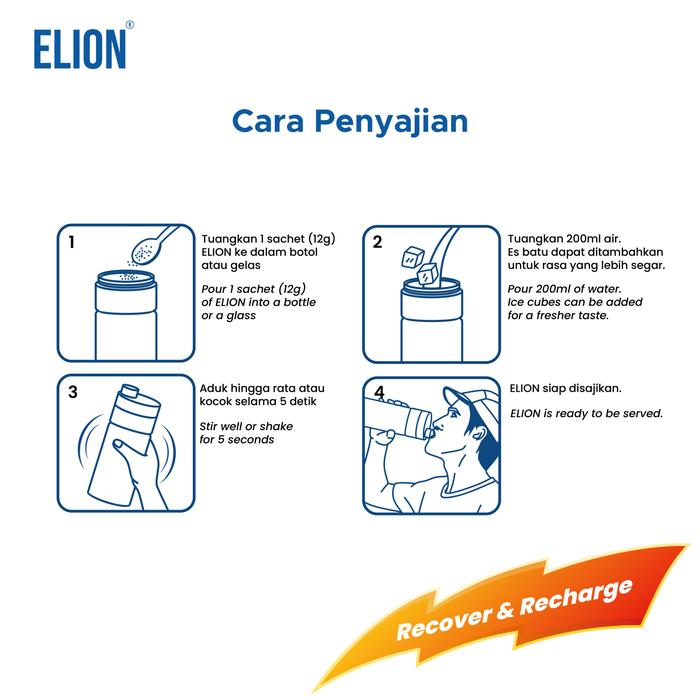 ELION®

Cara Penyajian

1

Tuangkan 1 sachet (12g) ELION ke dalam botol atau gelas

Pour 1 sachet (12g) of ELION into a bottle or a glass

2

Tuangkan 200ml air. Es batu dapat ditambahkan untuk rasa yang lebih segar.

Pour 200ml of water. Ice cubes can be added for a fresher taste.

3

Aduk hingga rata atau kocok selama 5 detik

Stir well or shake for 5 seconds

4

ELION siap disajikan.

ELION is ready to be served.

Recover & Recharge