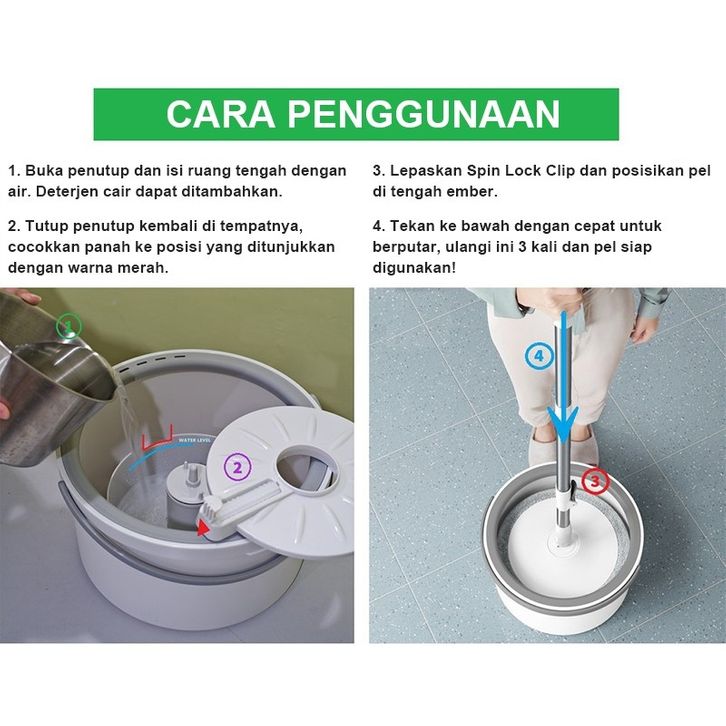 CARA PENGGUNAAN

1. Buka penutup dan isi ruang tengah dengan air. Deterjen cair dapat ditambahkan.

2. Tutup penutup kembali di tempatnya, cocokkan panah ke posisi yang ditunjukkan dengan warna merah.

3. Lepaskan Spin Lock Clip dan posisikan pel di tengah ember.

4. Tekan ke bawah dengan cepat untuk berputar, ulangi ini 3 kali dan pel siap digunakan!

1

WATER LEVEL

2

4

3