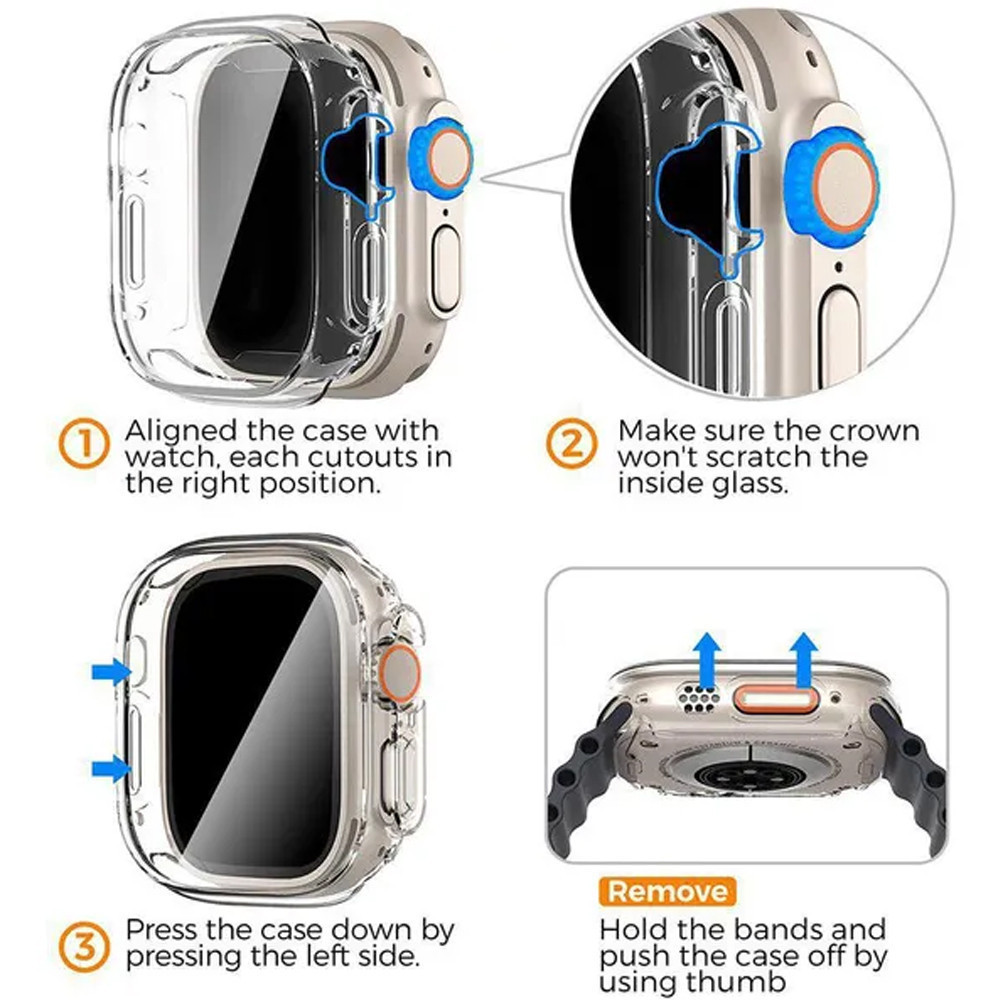 ① Aligned the case with watch, each cutouts in the right position.

② Make sure the crown won't scratch the inside glass.

③ Press the case down by pressing the left side.

Remove

Hold the bands and push the case off by using thumb