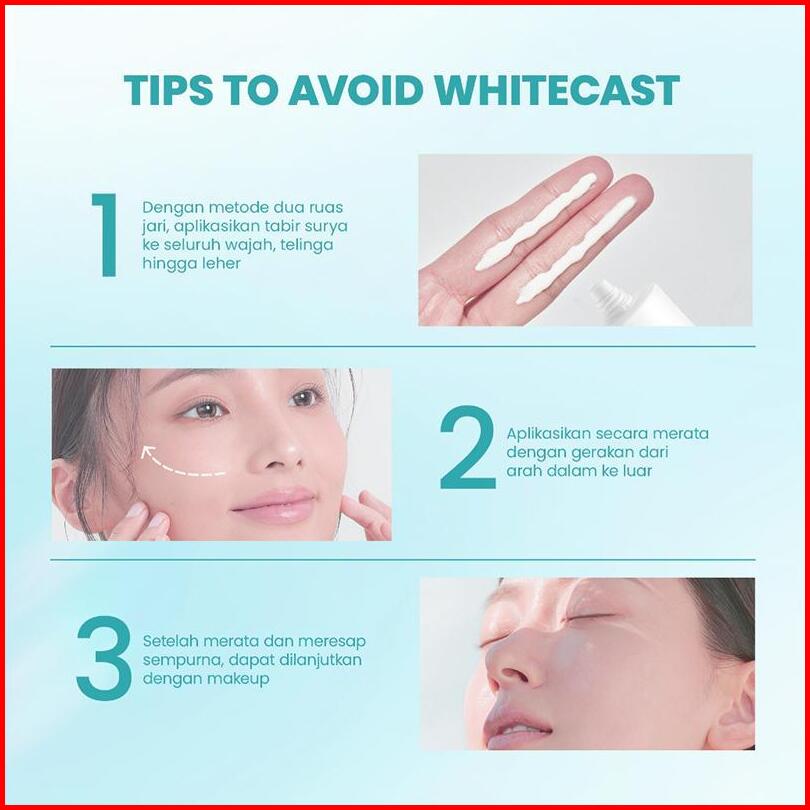 TIPS TO AVOID WHITECAST

1 Dengan metode dua ruas jari, aplikasikan tabir surya ke seluruh wajah, telinga hingga leher

2 Aplikasikan secara merata dengan gerakan dari arah dalam ke luar

3 Setelah merata dan meresap sempurna, dapat dilanjutkan dengan makeup