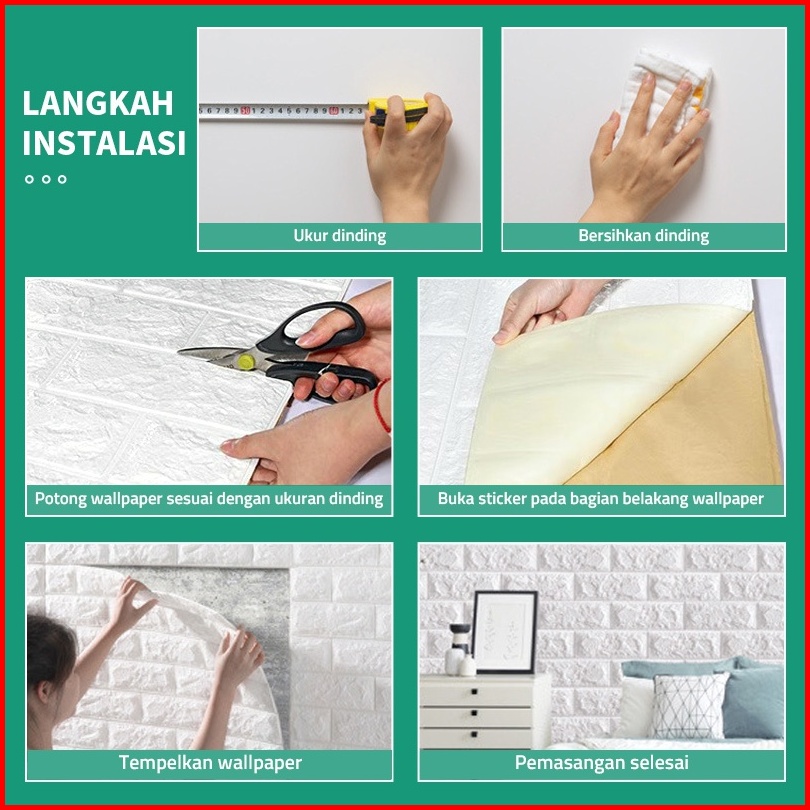 LANGKAH INSTALASI

Ukur dinding

Bersihkan dinding

Potong wallpaper sesuai dengan ukuran dinding

Buka sticker pada bagian belakang wallpaper

Tempelkan wallpaper

Pemasangan selesai