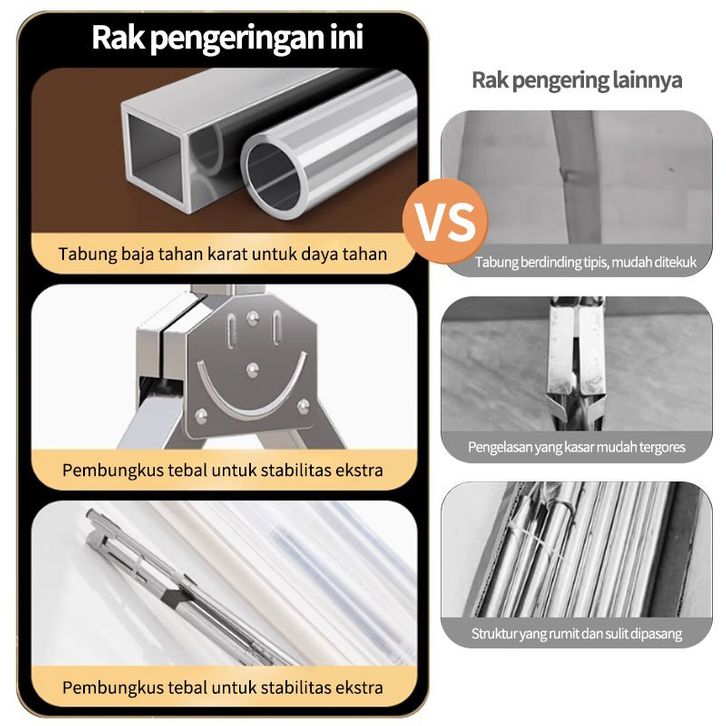 Rak pengeringan ini

Tabung baja tahan karat untuk daya tahan

Pembungkus tebal untuk stabilitas ekstra

Pembungkus tebal untuk stabilitas ekstra

VS

Rak pengering lainnya

Tabung berdinding tipis, mudah ditekuk

Pengelasan yang kasar mudah tergores

Struktur yang rumit dan sulit dipasang