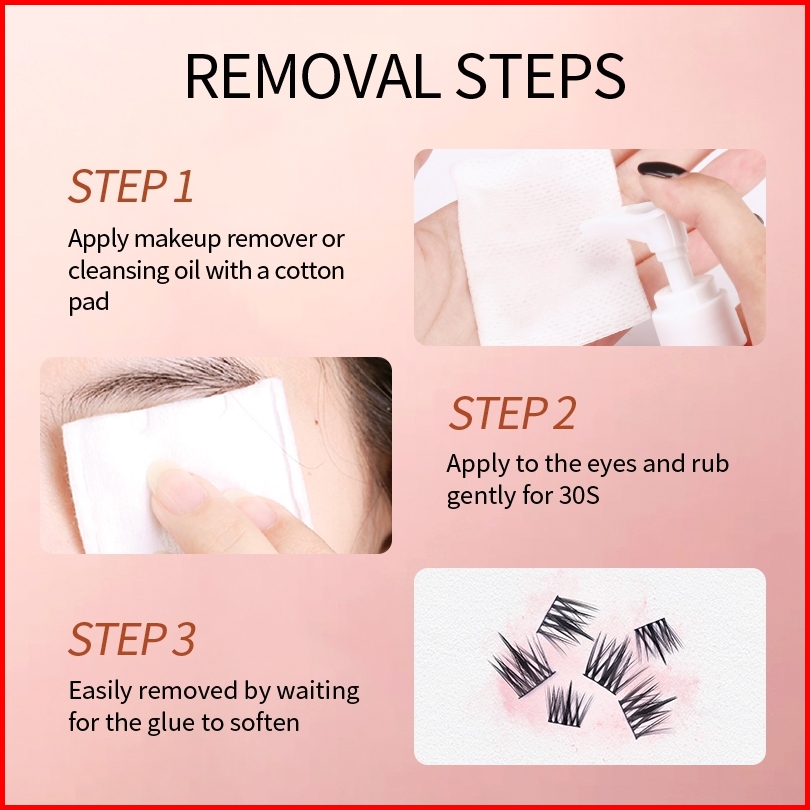 REMOVAL STEPS

STEP 1
Apply makeup remover or cleansing oil with a cotton pad

STEP 2
Apply to the eyes and rub gently for 30S

STEP 3
Easily removed by waiting for the glue to soften