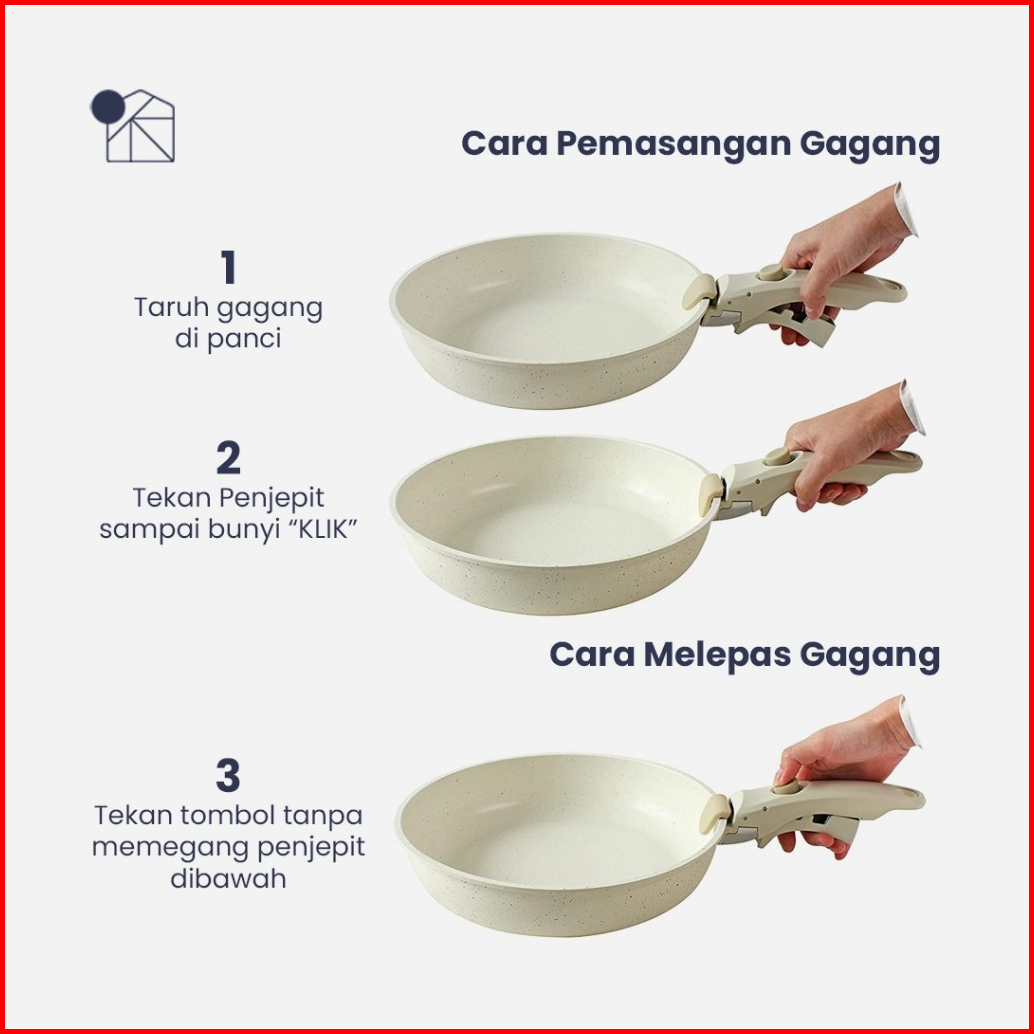 Cara Pemasangan Gagang

1
Taruh gagang di panci

2
Tekan Penjepit sampai bunyi “KLIK”

Cara Melepas Gagang

3
Tekan tombol tanpa memegang penjepit dibawah