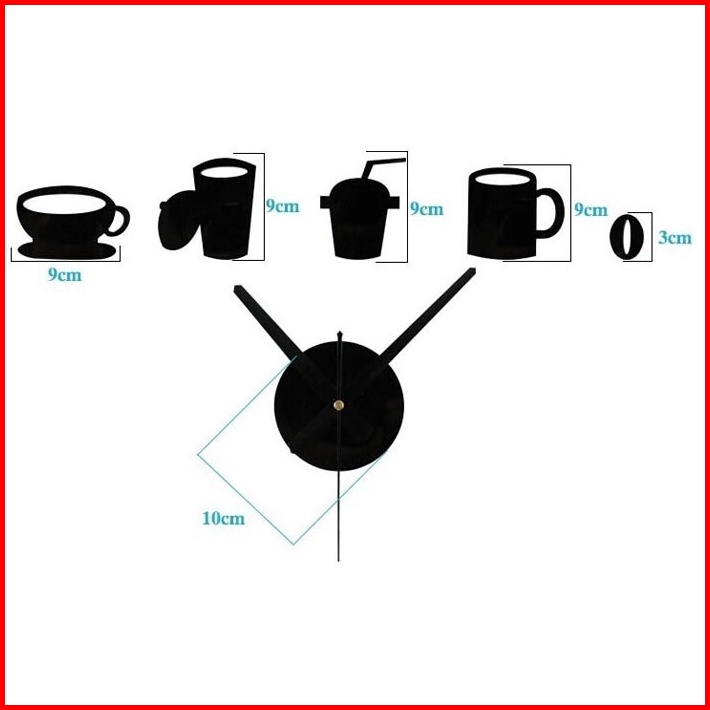 9cm

9cm

9cm

9cm

3cm

10cm