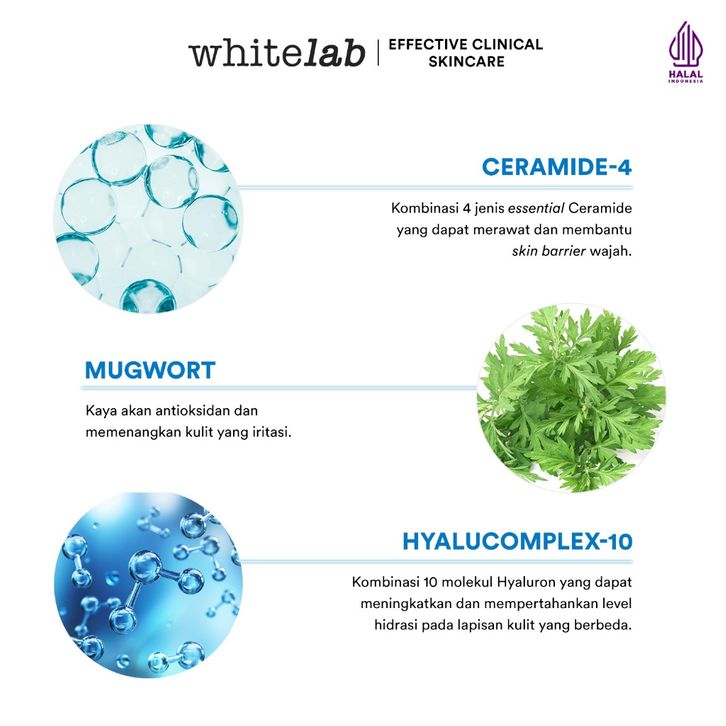 whitelab | EFFECTIVE CLINICAL SKINCARE

HALAL
INDONESIA

CERAMIDE-4

Kombinasi 4 jenis essential Ceramide yang dapat merawat dan membantu skin barrier wajah.

MUGWORT

Kaya akan antioksidan dan memenangkan kulit yang iritasi.

HYALUCOMPLEX-10

Kombinasi 10 molekul Hyaluron yang dapat meningkatkan dan mempertahankan level hidrasi pada lapisan kulit yang berbeda.