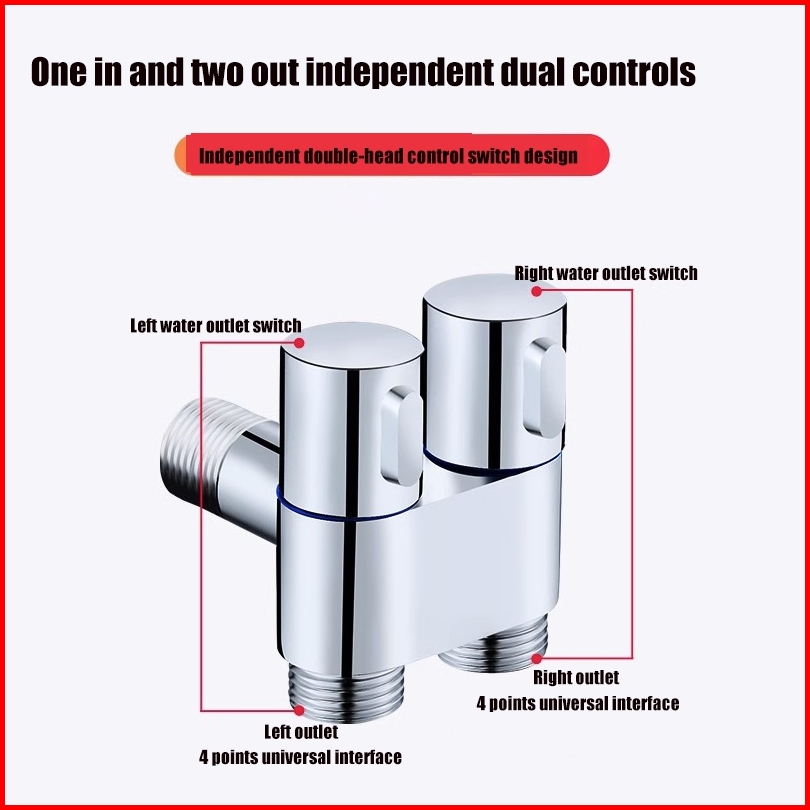 One in and two out independent dual controls

Independent double-head control switch design

Right water outlet switch

Left water outlet switch

Right outlet
4 points universal interface

Left outlet
4 points universal interface