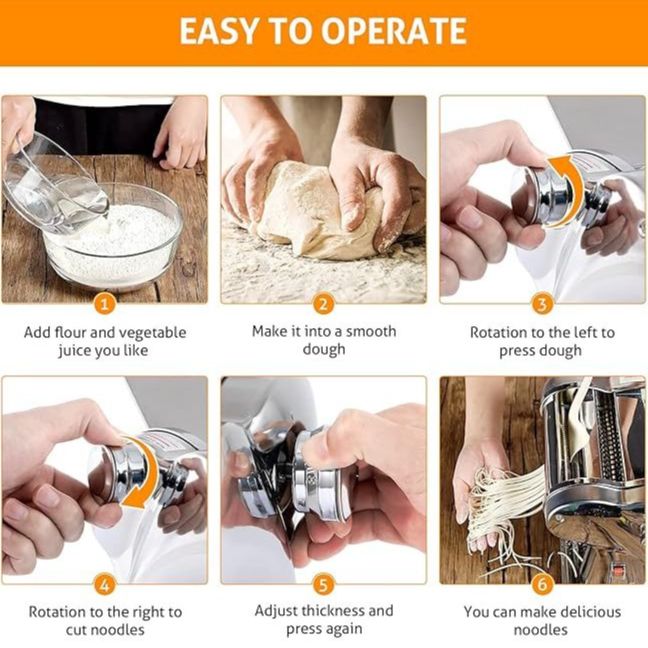 EASY TO OPERATE

1
Add flour and vegetable juice you like

2
Make it into a smooth dough

3
Rotation to the left to press dough

4
Rotation to the right to cut noodles

5
Adjust thickness and press again

6
You can make delicious noodles