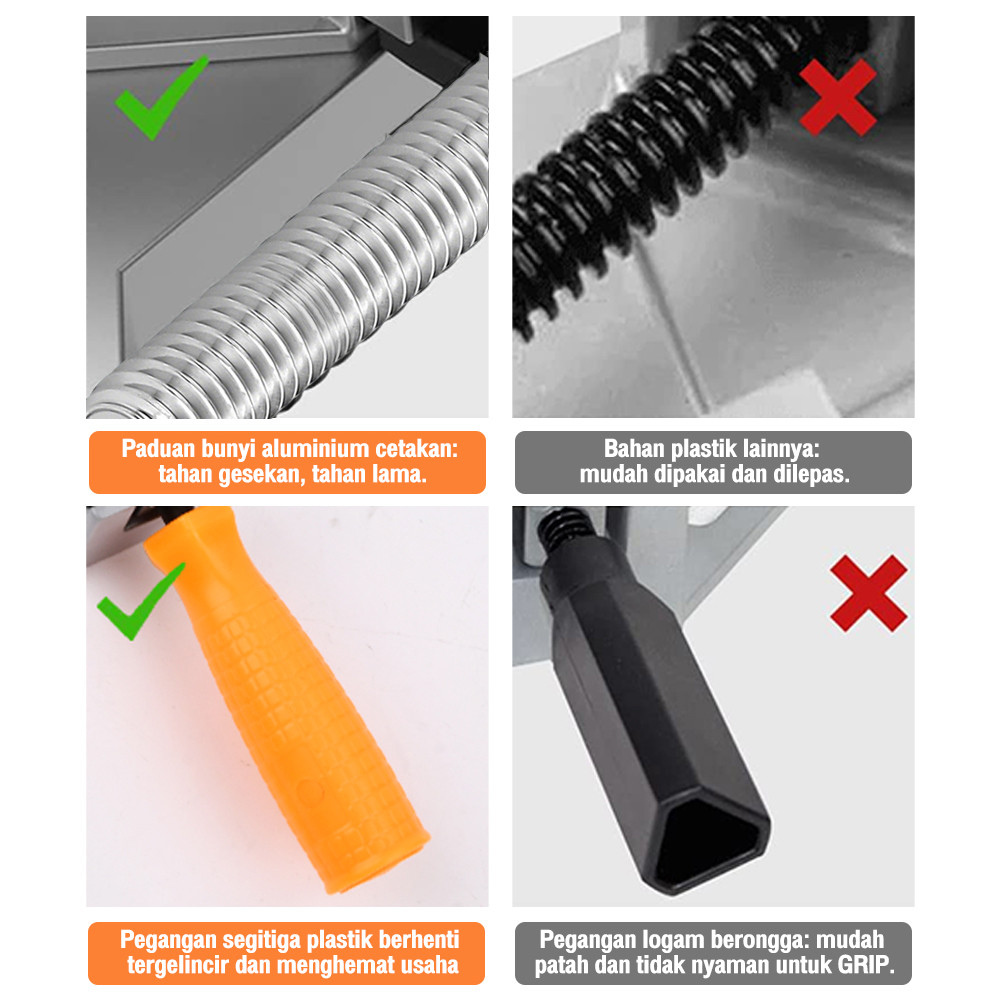 Paduan bunyi aluminium cetakan: tahan gesekan, tahan lama.

Bahan plastik lainnya: mudah dipakai dan dilepas.

Pegangan segitiga plastik berhenti tergelincir dan menghemat usaha

Pegangan logam berongga: mudah patah dan tidak nyaman untuk GRIP.