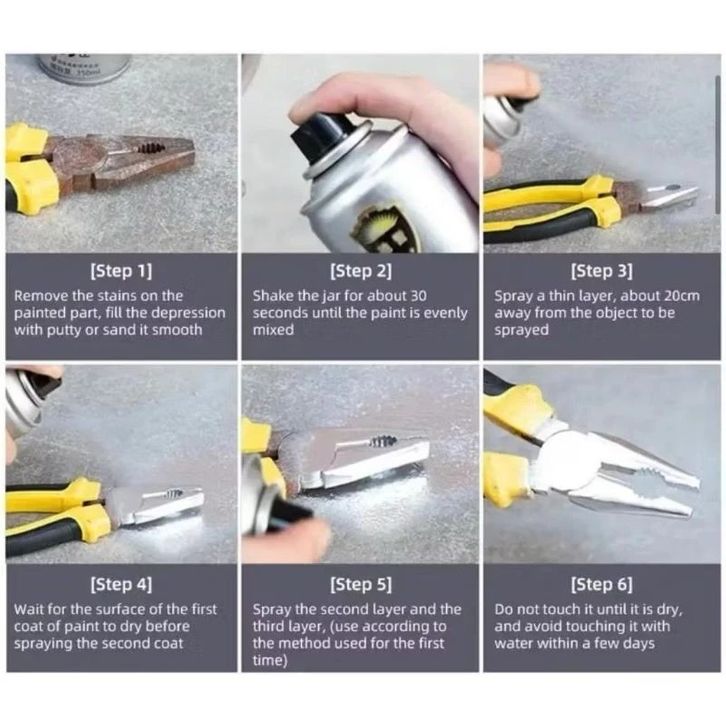 [Step 1]
Remove the stains on the painted part, fill the depression with putty or sand it smooth

[Step 2]
Shake the jar for about 30 seconds until the paint is evenly mixed

[Step 3]
Spray a thin layer, about 20cm away from the object to be sprayed

[Step 4]
Wait for the surface of the first coat of paint to dry before spraying the second coat

[Step 5]
Spray the second layer and the third layer, (use according to the method used for the first time)

[Step 6]
Do not touch it until it is dry, and avoid touching it with water within a few days