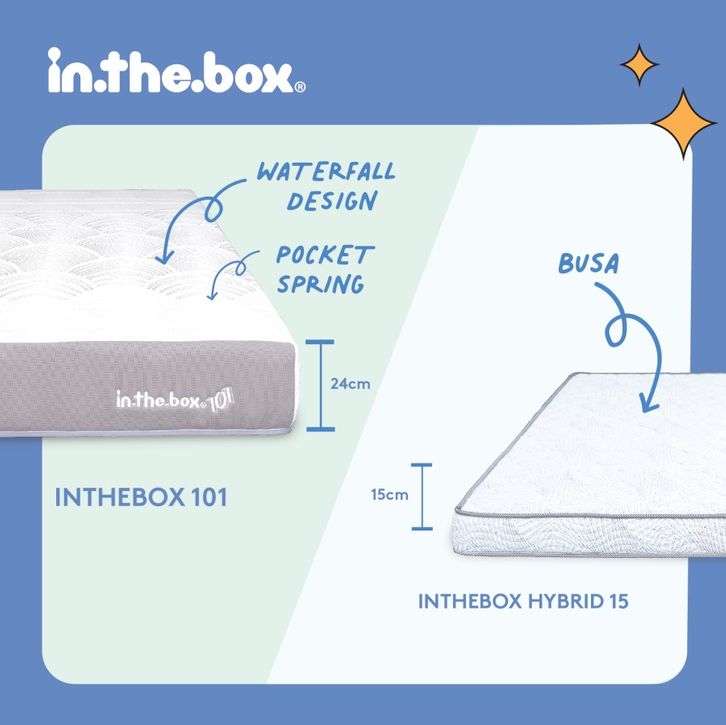 in.the.box®

WATERFALL DESIGN

POCKET SPRING

in.the.box® 101

24cm

INTHEBOX 101

BUSA

15cm

INTHEBOX HYBRID 15