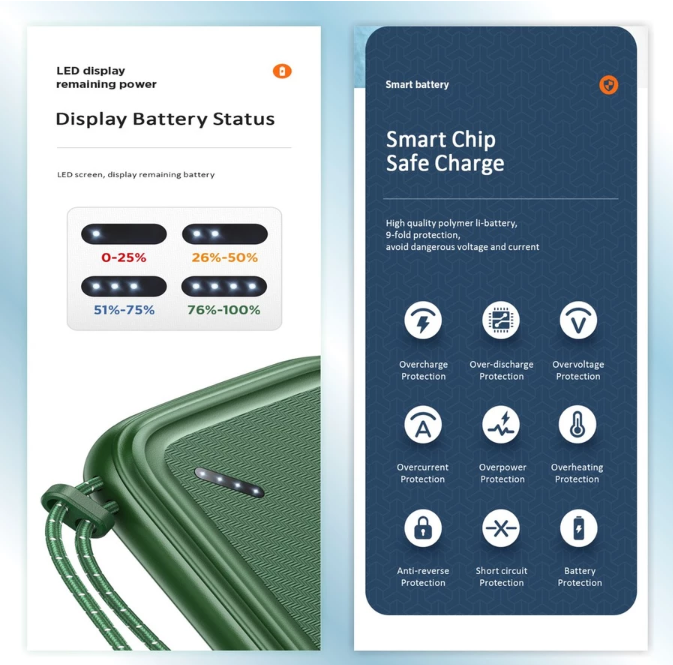 LED display
remaining power

Display Battery Status

LED screen, display remaining battery

0-25%
26%-50%
51%-75%
76%-100%

Smart battery

Smart Chip
Safe Charge

High quality polymer li-battery,
9-fold protection,
avoid dangerous voltage and current

Overcharge Protection
Over-discharge Protection
Overvoltage Protection
Overcurrent Protection
Overpower Protection
Overheating Protection
Anti-reverse Protection
Short circuit Protection
Battery Protection