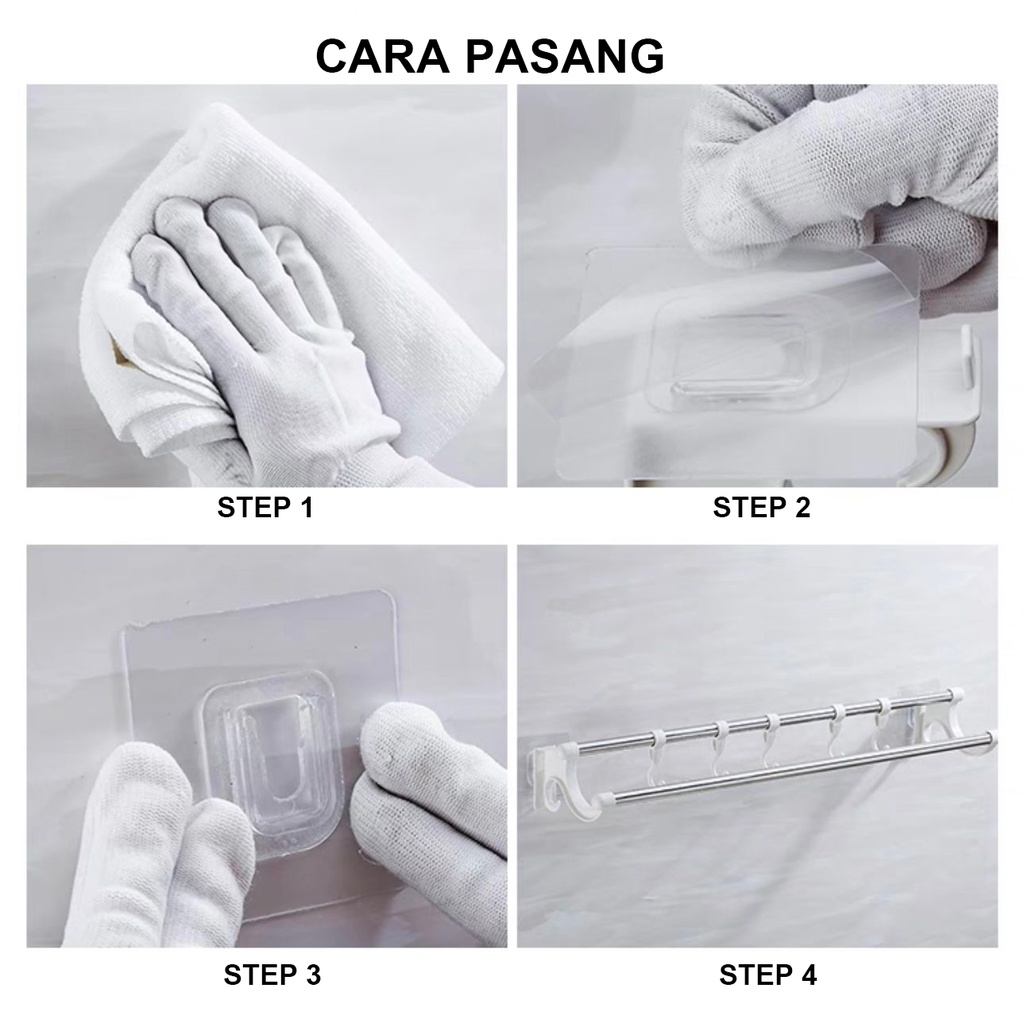 CARA PASANG

STEP 1

STEP 2

STEP 3

STEP 4