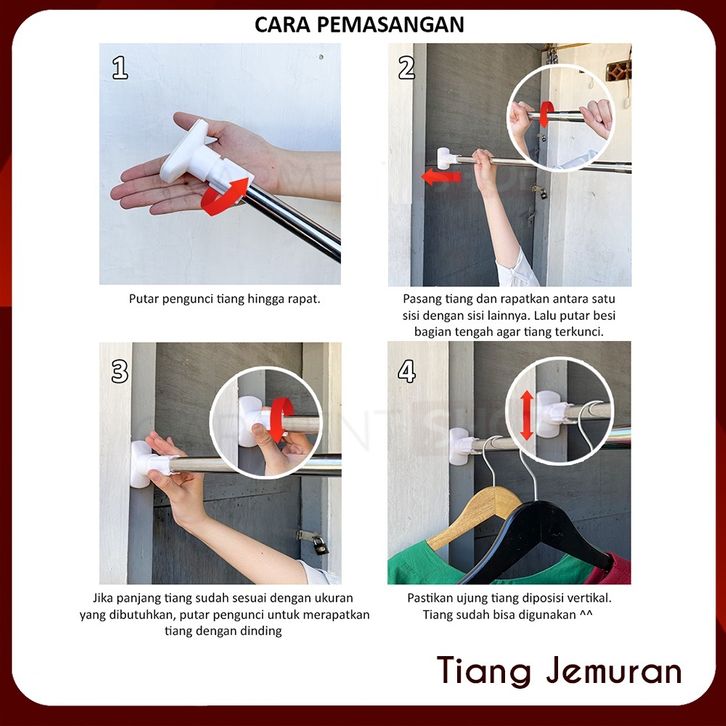 CARA PEMASANGAN

1

Putar pengunci tiang hingga rapat.

2

Pasang tiang dan rapatkan antara satu sisi dengan sisi lainnya. Lalu putar besi bagian tengah agar tiang terkunci.

3

Jika panjang tiang sudah sesuai dengan ukuran yang dibutuhkan, putar pengunci untuk merapatkan tiang dengan dinding

4

Pastikan ujung tiang diposisi vertikal. Tiang sudah bisa digunakan ^^

Tiang Jemuran