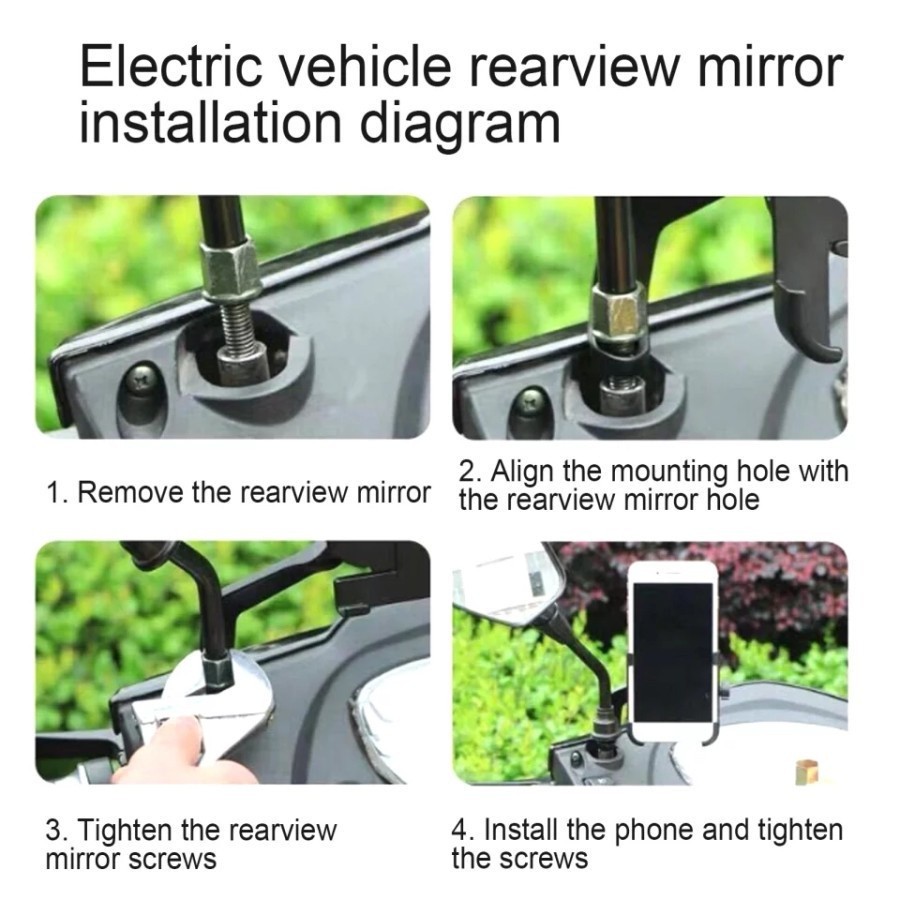 Electric vehicle rearview mirror installation diagram

1. Remove the rearview mirror

2. Align the mounting hole with the rearview mirror hole

3. Tighten the rearview mirror screws

4. Install the phone and tighten the screws