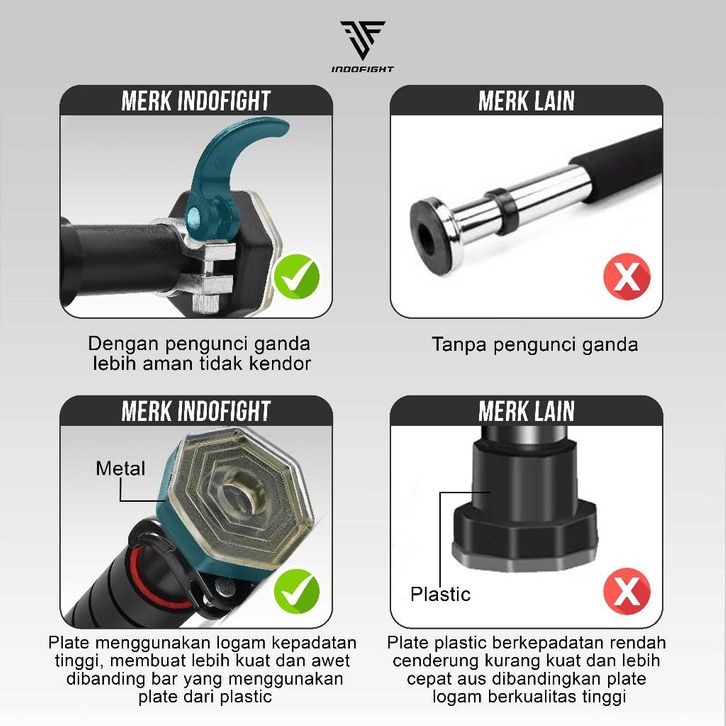 INDOFIGHT

MERK INDOFIGHT

Dengan pengunci ganda lebih aman tidak kendor

MERK LAIN

Tanpa pengunci ganda

MERK INDOFIGHT

Metal

Plate menggunakan logam kepadatan tinggi, membuat lebih kuat dan awet dibanding bar yang menggunakan plate dari plastic

MERK LAIN

Plastic

Plate plastic berkepadatan rendah cenderung kurang kuat dan lebih cepat aus dibandingkan plate logam berkualitas tinggi