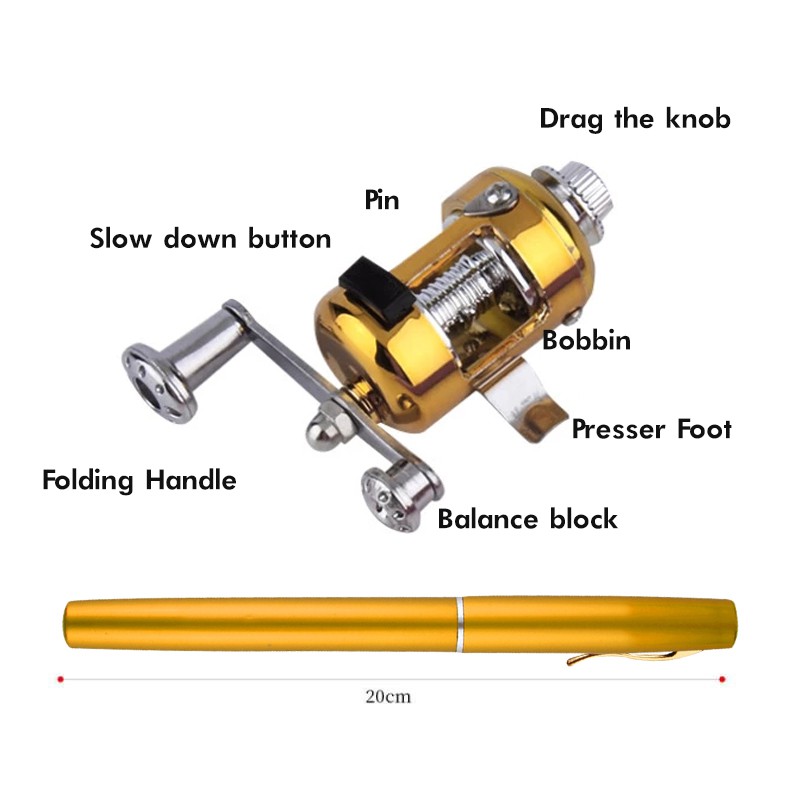 Drag the knob

Pin

Slow down button

Bobbin

Presser Foot

Folding Handle

Balance block

20cm