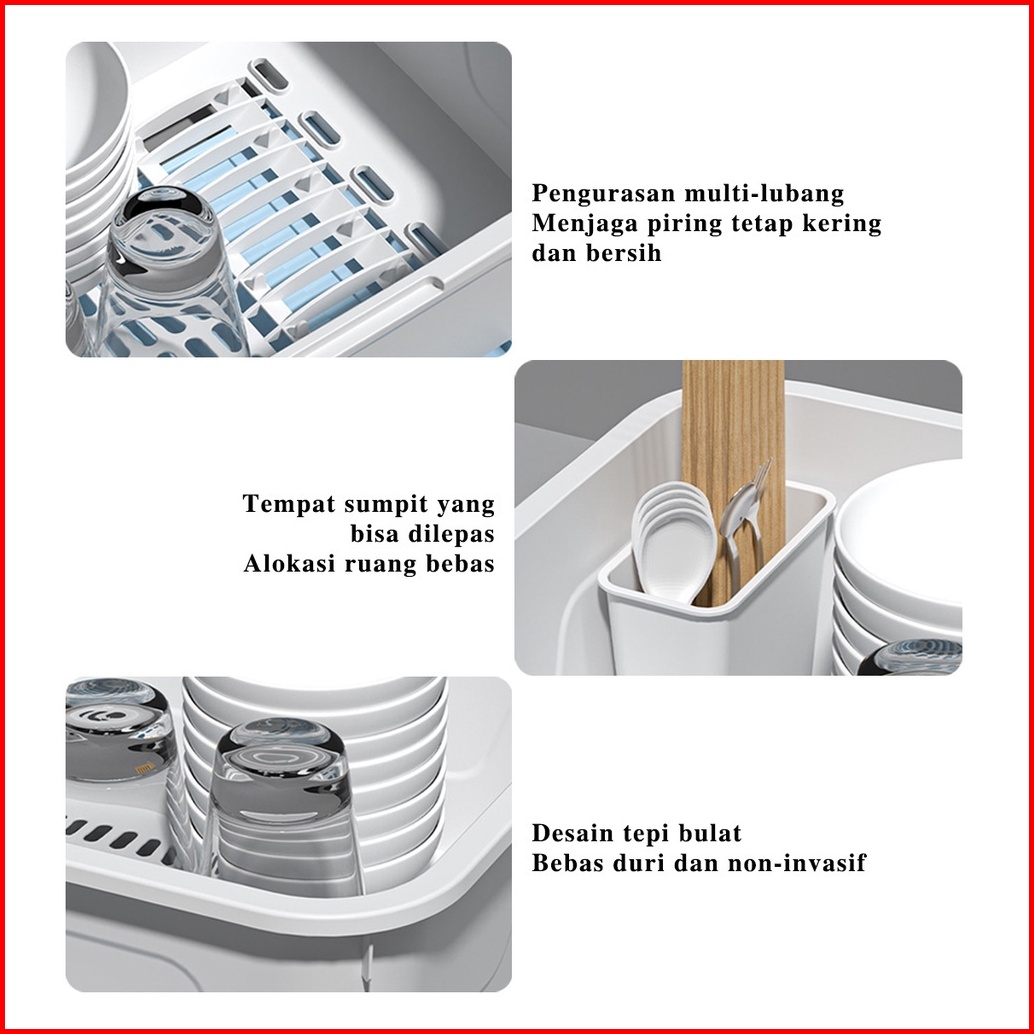 Pengurasan multi-lubang
Menjaga piring tetap kering dan bersih

Tempat sumpit yang bisa dilepas
Alokasi ruang bebas

Desain tepi bulat
Bebas duri dan non-invasif