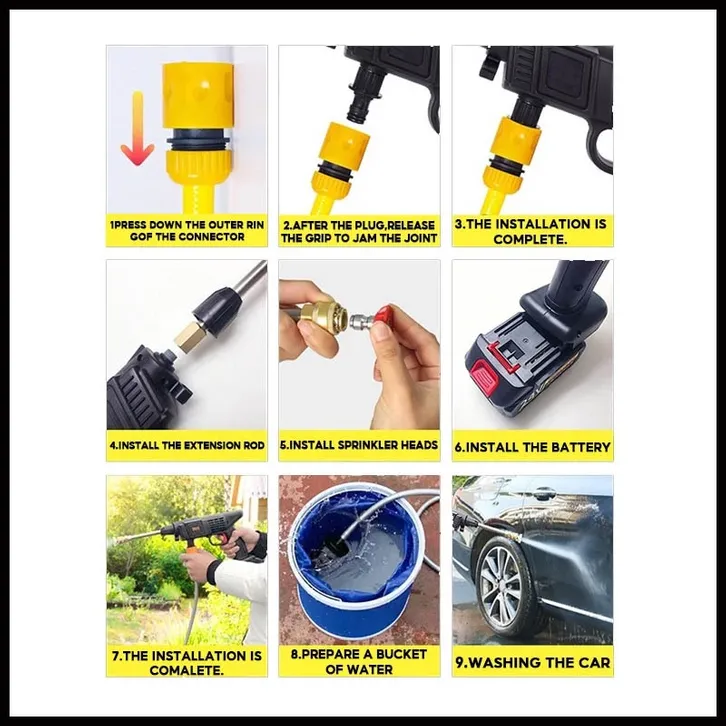 1PRESS DOWN THE OUTER RIN GOF THE CONNECTOR

2.AFTER THE PLUG,RELEASE THE GRIP TO JAM THE JOINT

3.THE INSTALLATION IS COMPLETE.

4.INSTALL THE EXTENSION ROD

5.INSTALL SPRINKLER HEADS

6.INSTALL THE BATTERY

7.THE INSTALLATION IS COMALETE.

8.PREPARE A BUCKET OF WATER

9.WASHING THE CAR