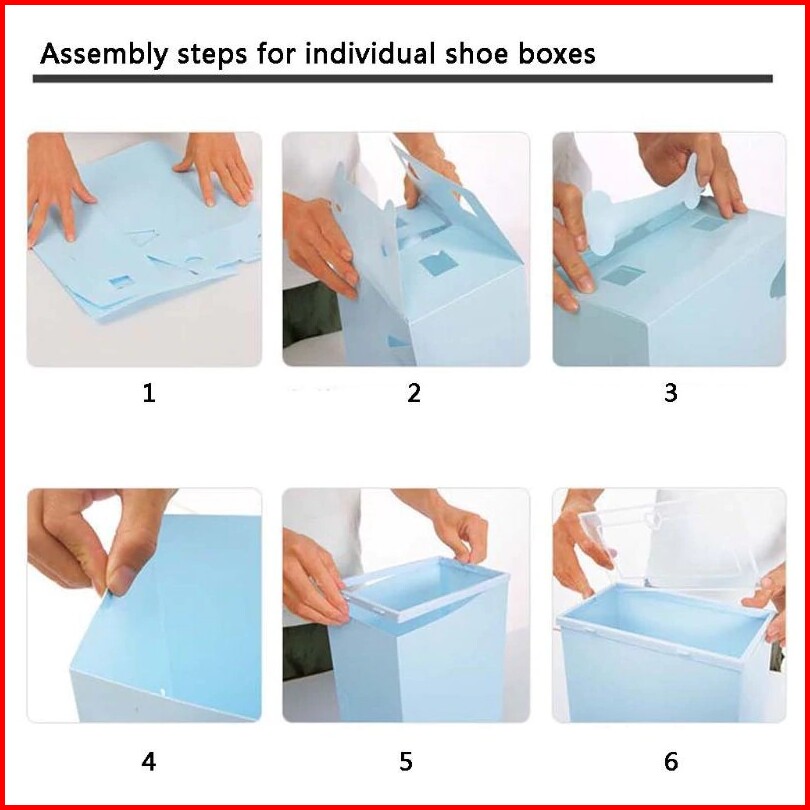 Assembly steps for individual shoe boxes

1

2

3

4

5

6