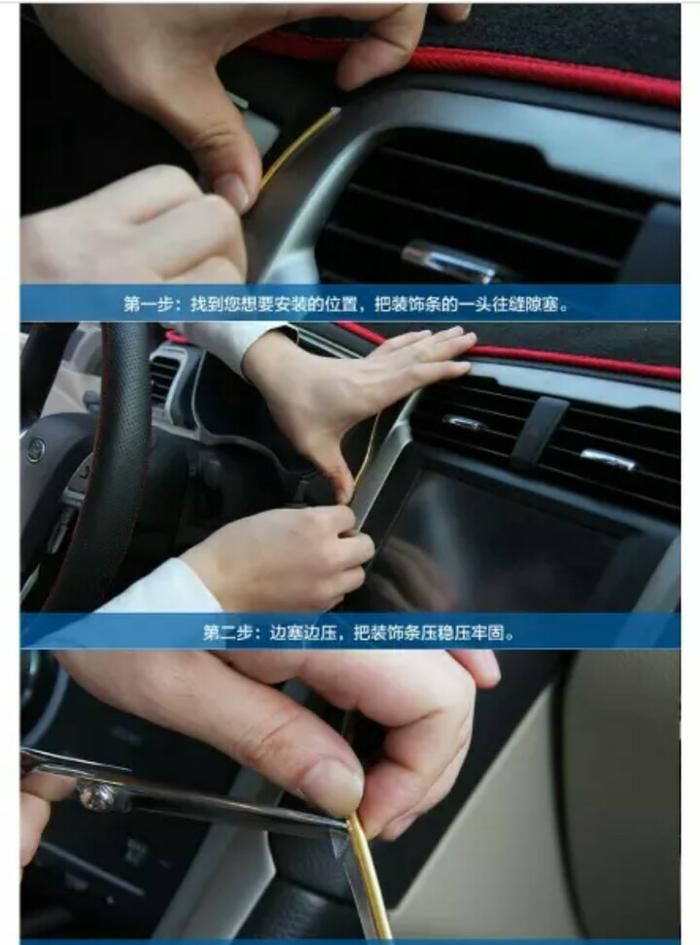 第一步：找到您想要安装的位置，把装饰条的一头往缝隙塞。

第二步：边塞边压，把装饰条压稳压牢固。