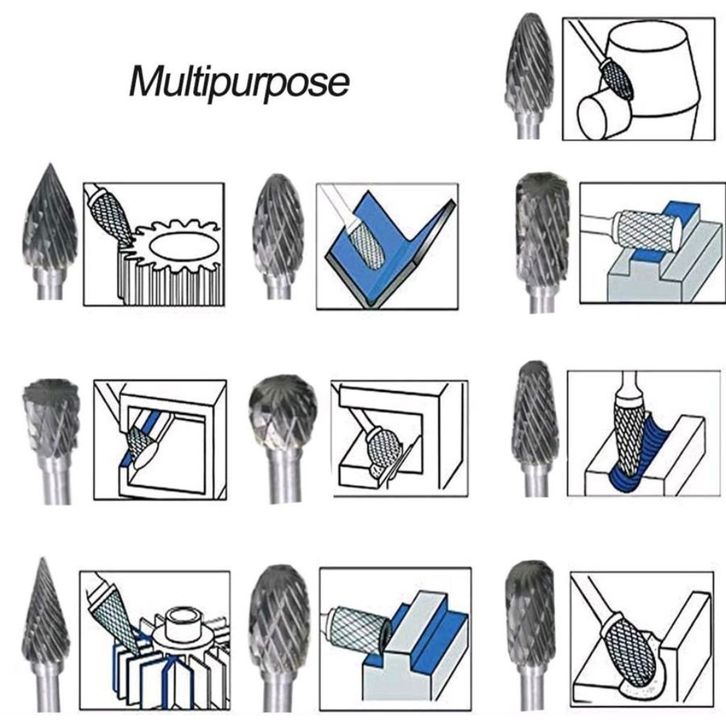 Multipurpose