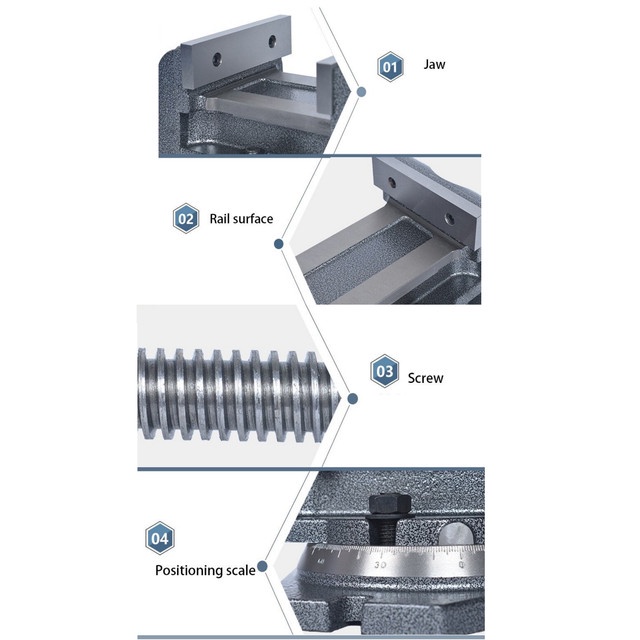 01 Jaw

02 Rail surface

03 Screw

04 Positioning scale

60 30 0