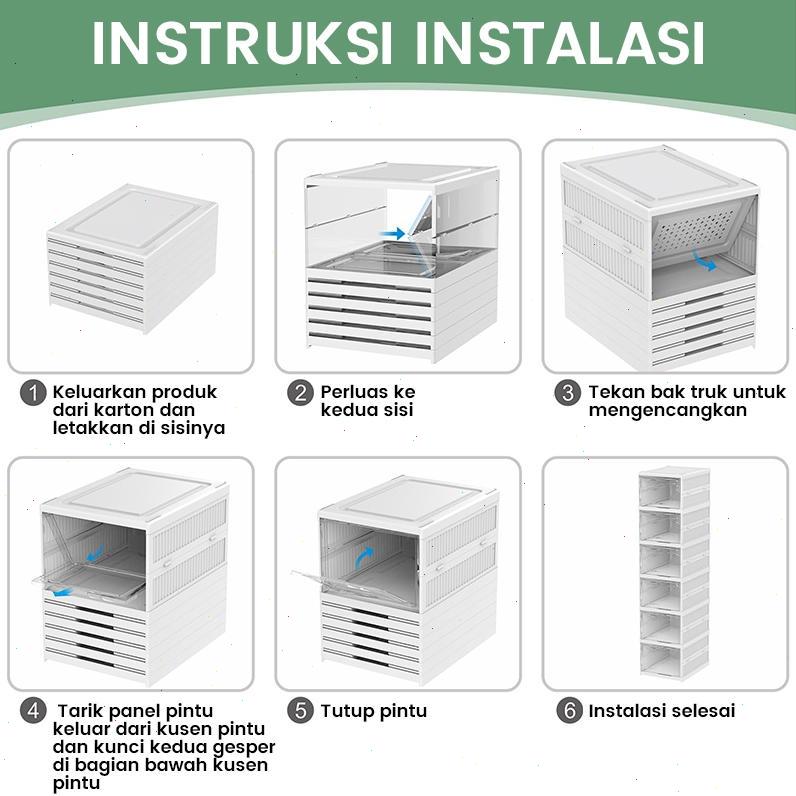 INSTRUKSI INSTALASI

1 Keluarkan produk dari karton dan letakkan di sisinya

2 Perluas ke kedua sisi

3 Tekan bak truk untuk mengencangkan

4 Tarik panel pintu keluar dari kusen pintu dan kunci kedua gesper di bagian bawah kusen pintu

5 Tutup pintu

6 Instalasi selesai