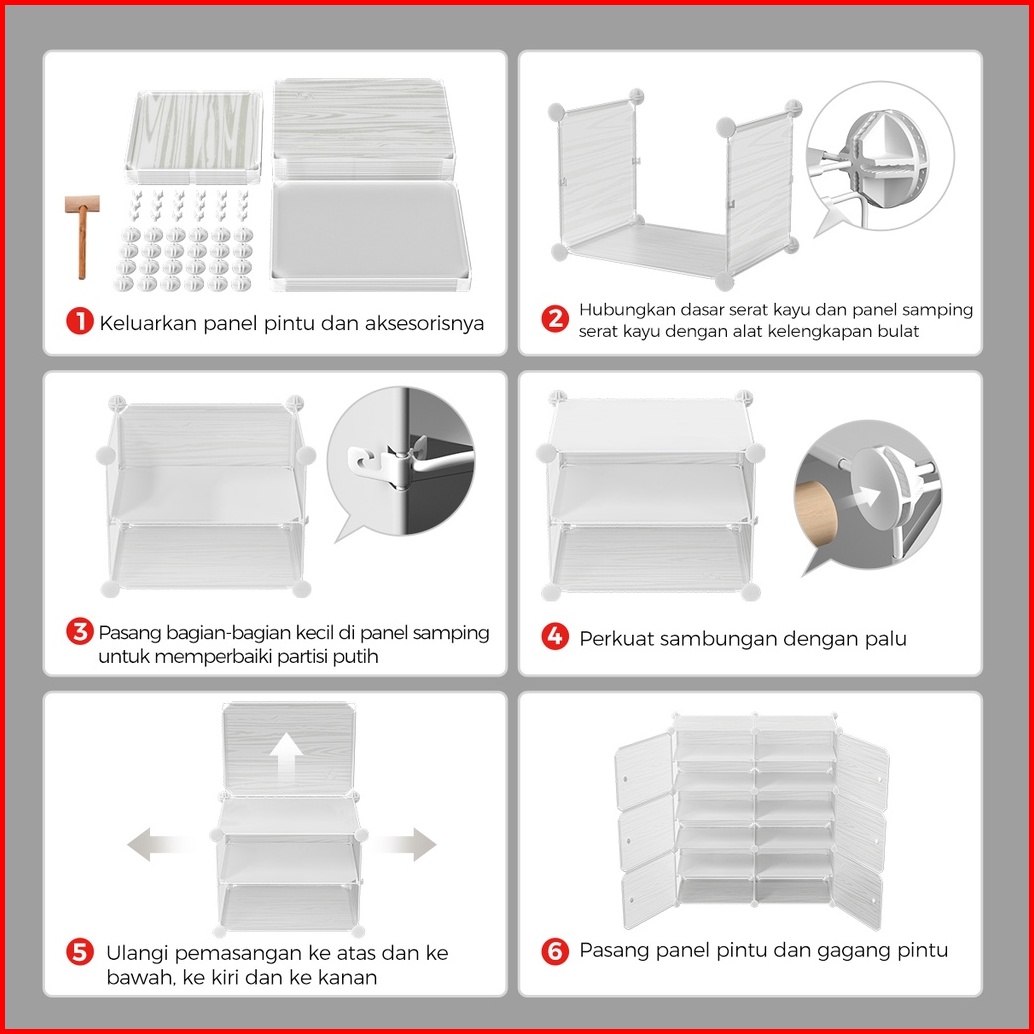 1 Keluarkan panel pintu dan aksesorisnya

2 Hubungkan dasar serat kayu dan panel samping serat kayu dengan alat kelengkapan bulat

3 Pasang bagian-bagian kecil di panel samping untuk memperbaiki partisi putih

4 Perkuat sambungan dengan palu

5 Ulangi pemasangan ke atas dan ke bawah, ke kiri dan ke kanan

6 Pasang panel pintu dan gagang pintu