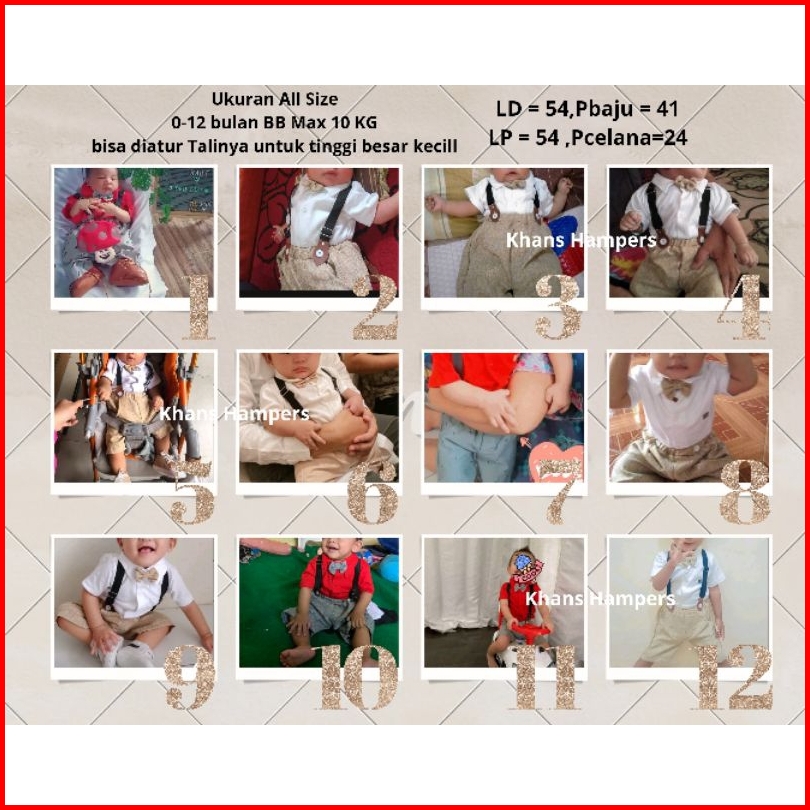 Ukuran All Size
0-12 bulan BB Max 10 KG
bisa diatur Talinya untuk tinggi besar kecill

LD = 54,Pbaju = 41
LP = 54 ,Pcelana=24

Khans Hampers

1 2 3 4

Khans Hampers

5 6 7 8

Khans Hampers

9 10 11 12