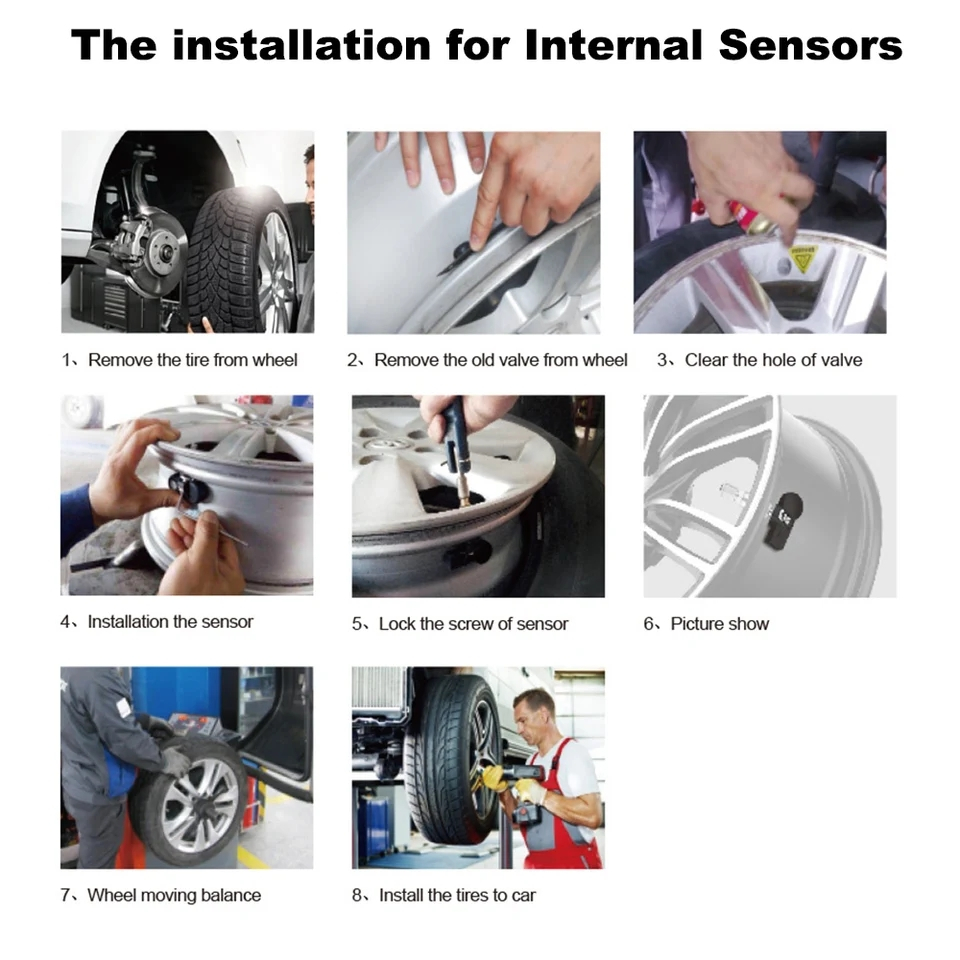 The installation for Internal Sensors

1、Remove the tire from wheel

2、Remove the old valve from wheel

3、Clear the hole of valve

4、Installation the sensor

5、Lock the screw of sensor

6、Picture show

7、Wheel moving balance

8、Install the tires to car