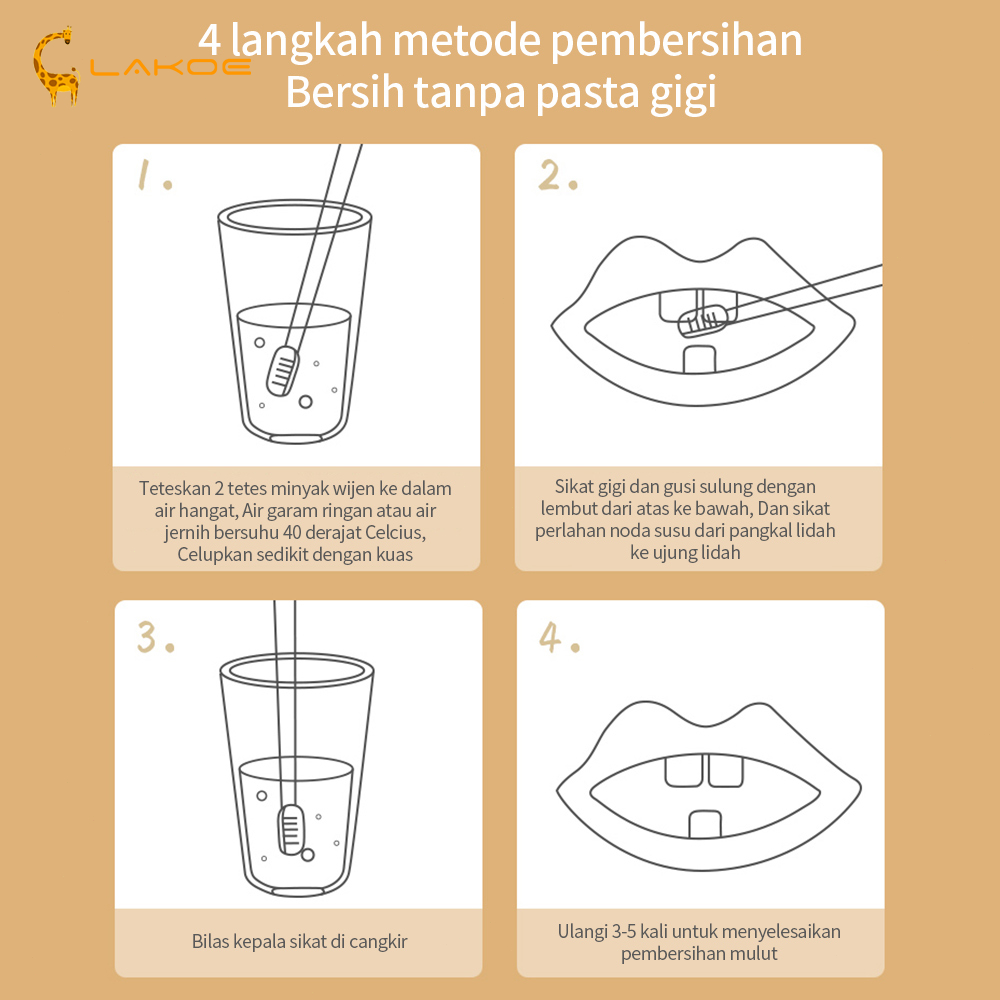 LAKOE

4 langkah metode pembersihan
Bersih tanpa pasta gigi

1.

Teteskan 2 tetes minyak wijen ke dalam air hangat, Air garam ringan atau air jernih bersuhu 40 derajat Celcius, Celupkan sedikit dengan kuas

2.

Sikat gigi dan gusi sulung dengan lembut dari atas ke bawah, Dan sikat perlahan noda susu dari pangkal lidah ke ujung lidah

3.

Bilas kepala sikat di cangkir

4.

Ulangi 3-5 kali untuk menyelesaikan pembersihan mulut