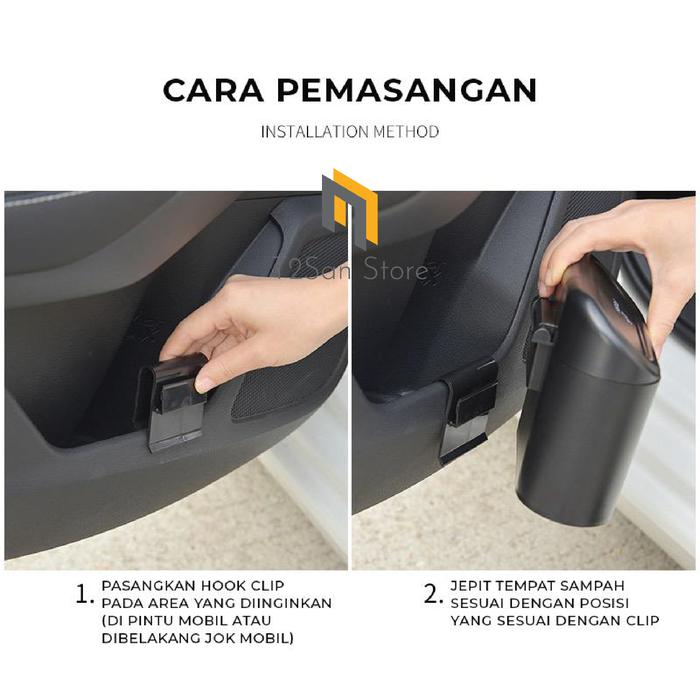 CARA PEMASANGAN

INSTALLATION METHOD

12San Store

1. PASANGKAN HOOK CLIP PADA AREA YANG DIINGINKAN (DI PINTU MOBIL ATAU DIBELAKANG JOK MOBIL)

2. JEPIT TEMPAT SAMPAH SESUAI DENGAN POSISI YANG SESUAI DENGAN CLIP