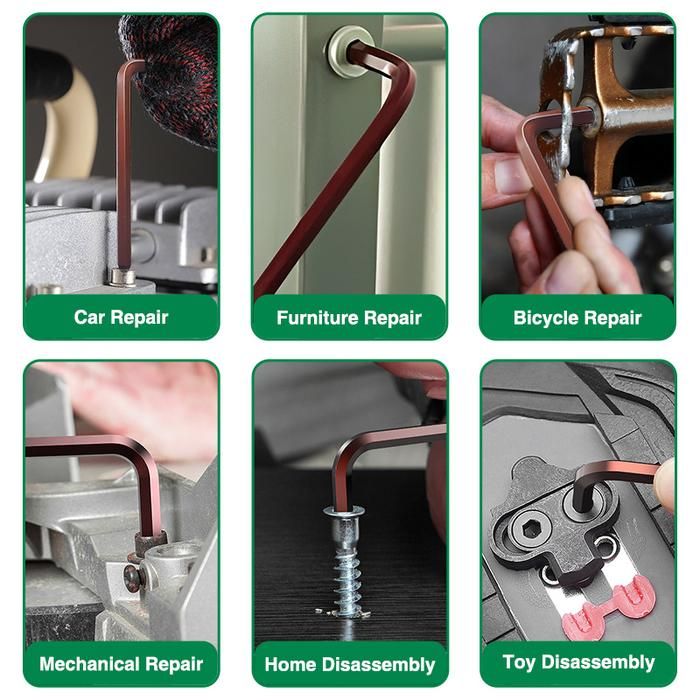 Car Repair

Furniture Repair

Bicycle Repair

Mechanical Repair

Home Disassembly

Toy Disassembly