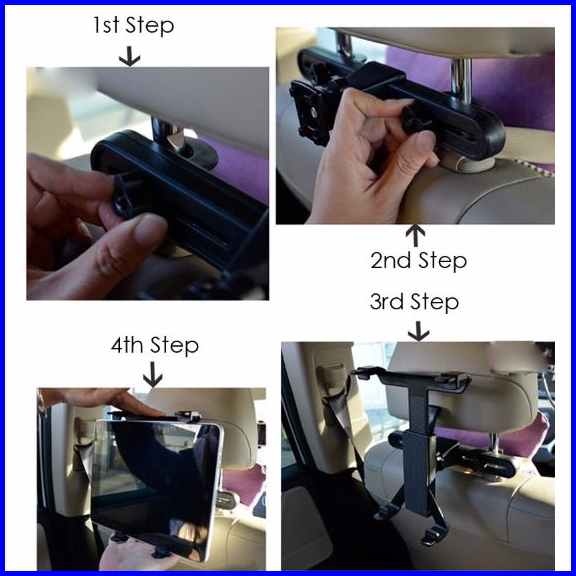 1st Step

2nd Step

3rd Step

4th Step