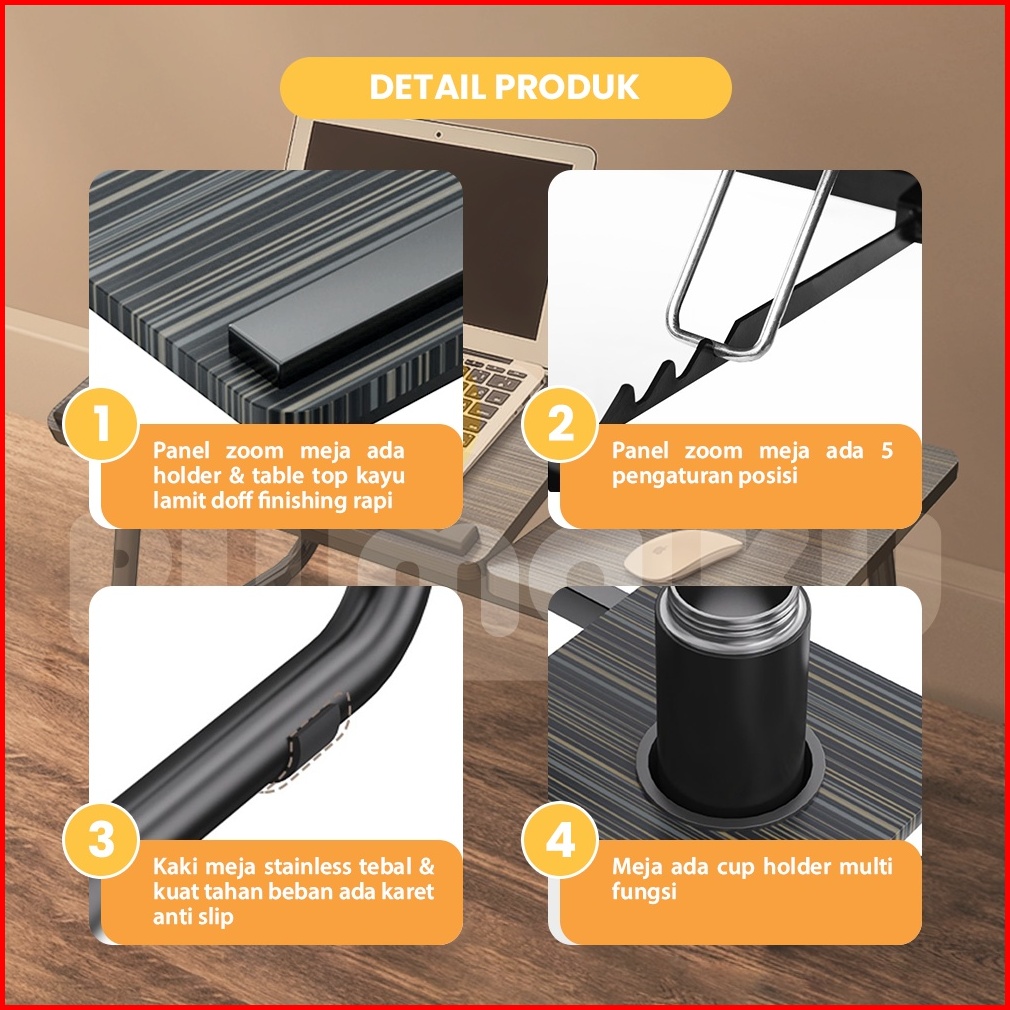 DETAIL PRODUK

1

Panel zoom meja ada holder & table top kayu lamit doff finishing rapi

2

Panel zoom meja ada 5 pengaturan posisi

3

Kaki meja stainless tebal & kuat tahan beban ada karet anti slip

4

Meja ada cup holder multi fungsi