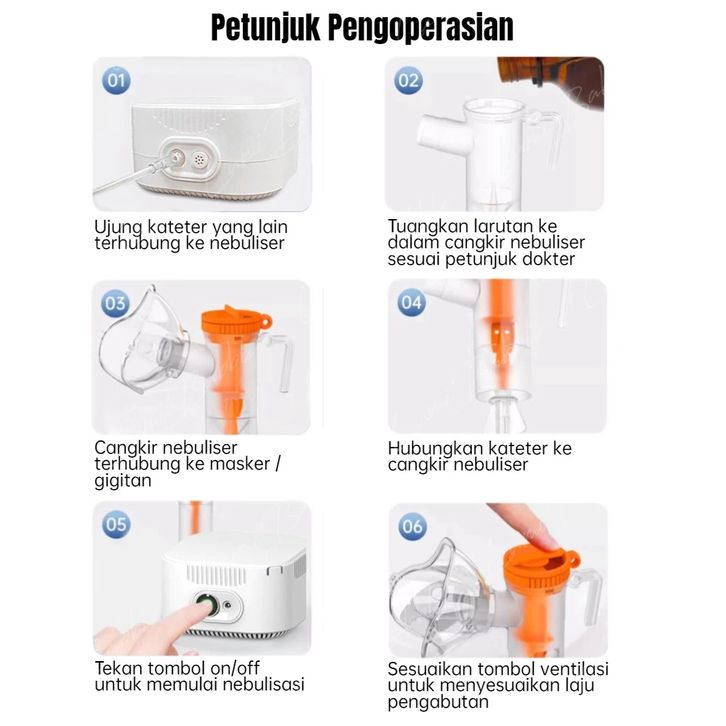 Petunjuk Pengoperasian

01

Ujung kateter yang lain terhubung ke nebuliser

02

Tuangkan larutan ke dalam cangkir nebuliser sesuai petunjuk dokter

03

Cangkir nebuliser terhubung ke masker / gigitan

04

Hubungkan kateter ke cangkir nebuliser

05

Tekan tombol on/off untuk memulai nebulisasi

06

Sesuaikan tombol ventilasi untuk menyesuaikan laju pengabutan