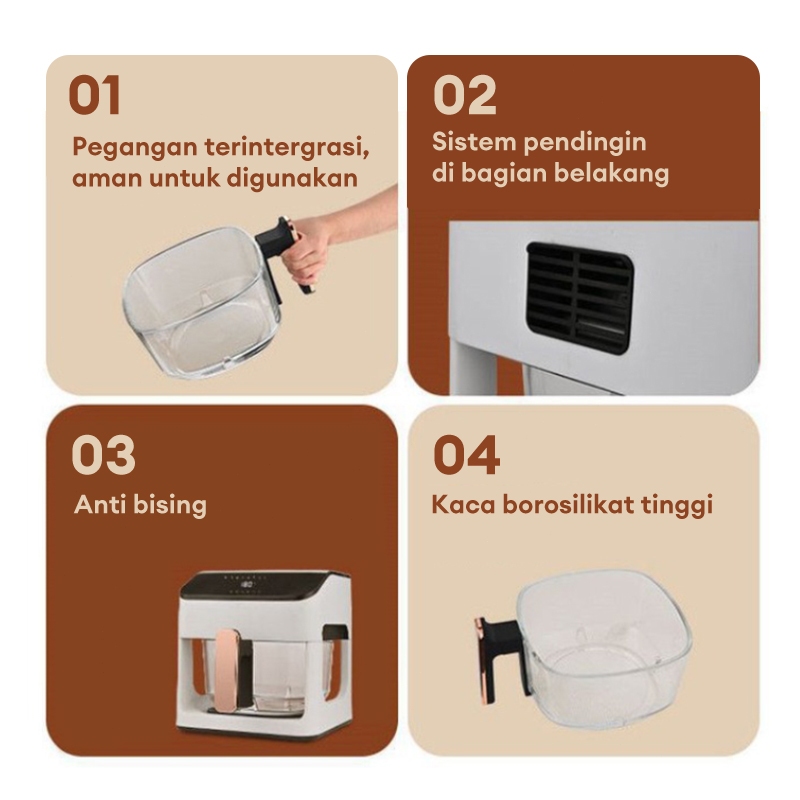 01
Pegangan terintergrasi, aman untuk digunakan

02
Sistem pendingin di bagian belakang

03
Anti bising

04
Kaca borosilikat tinggi