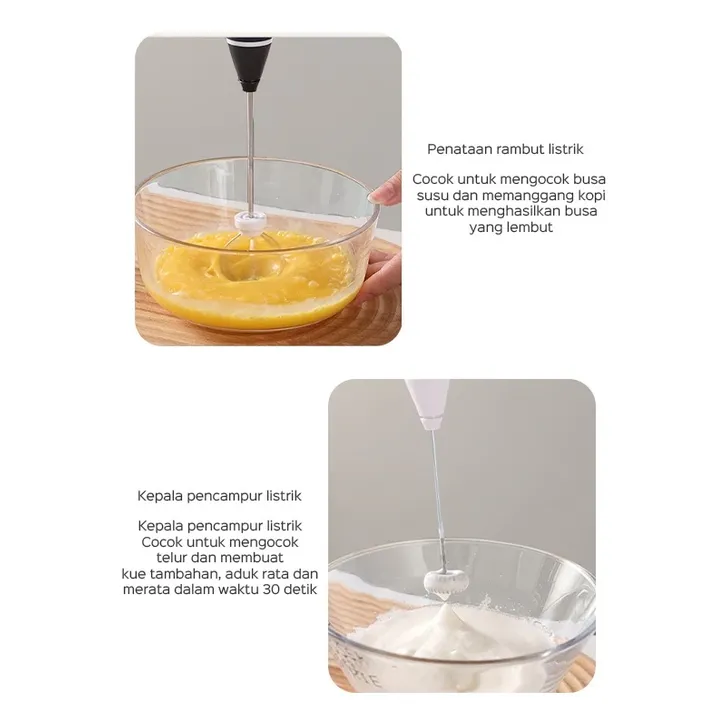 Penataan rambut listrik

Cocok untuk mengocok busa susu dan memanggang kopi untuk menghasilkan busa yang lembut

Kepala pencampur listrik

Kepala pencampur listrik Cocok untuk mengocok telur dan membuat kue tambahan, aduk rata dan merata dalam waktu 30 detik