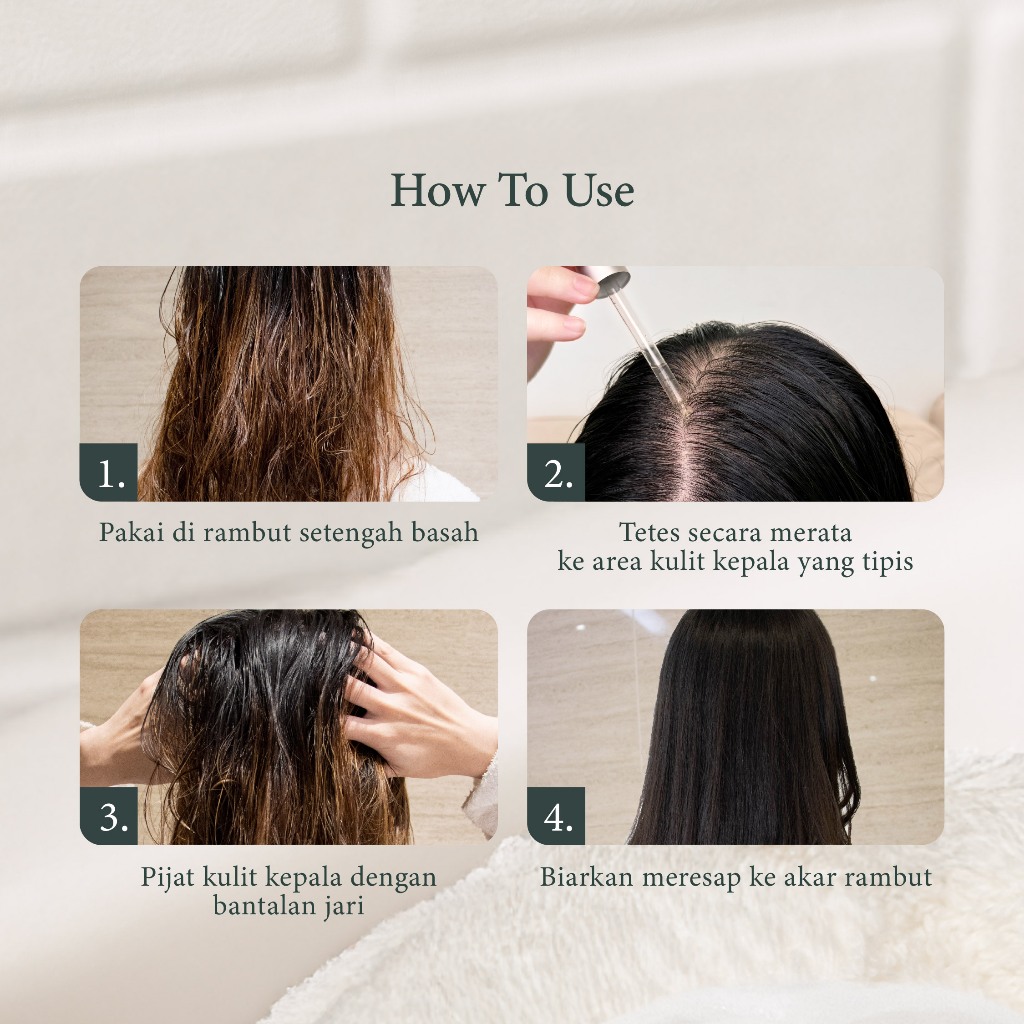 How To Use

1.

Pakai di rambut setengah basah

2.

Tetes secara merata
ke area kulit kepala yang tipis

3.

Pijat kulit kepala dengan
bantalan jari

4.

Biarkan meresap ke akar rambut