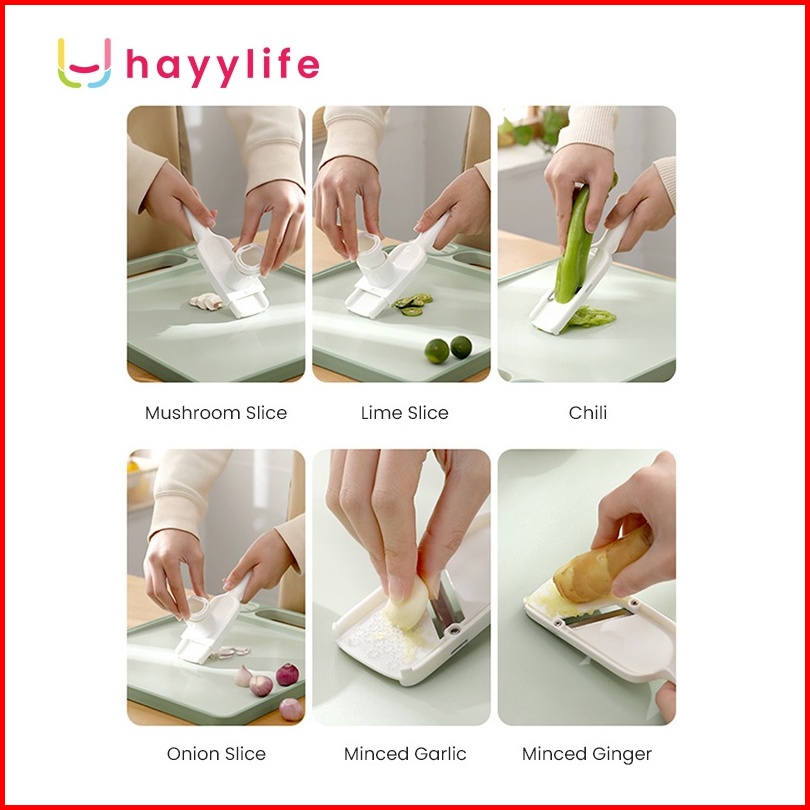 hayylife

Mushroom Slice

Lime Slice

Chili

Onion Slice

Minced Garlic

Minced Ginger