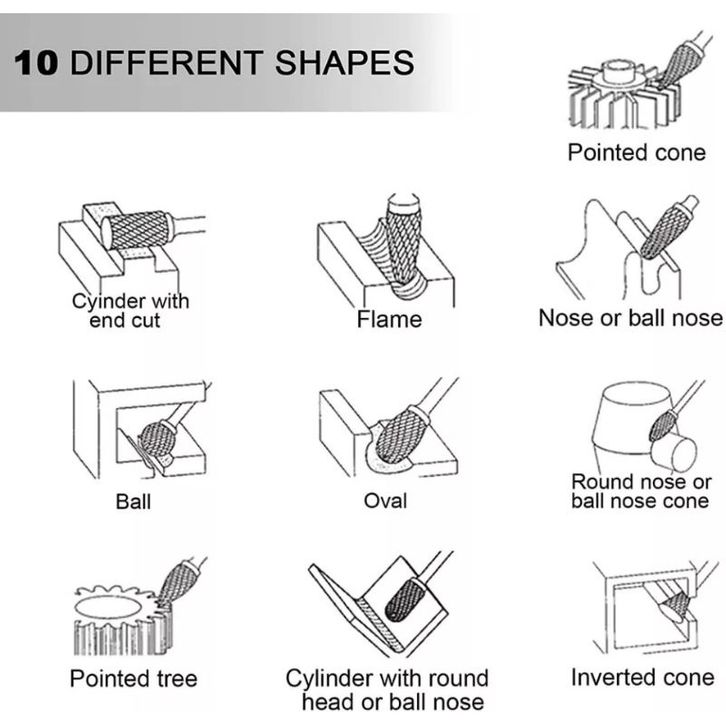 10 DIFFERENT SHAPES

Pointed cone

Cyinder with end cut

Flame

Nose or ball nose

Ball

Oval

Round nose or ball nose cone

Pointed tree

Cylinder with round head or ball nose

Inverted cone