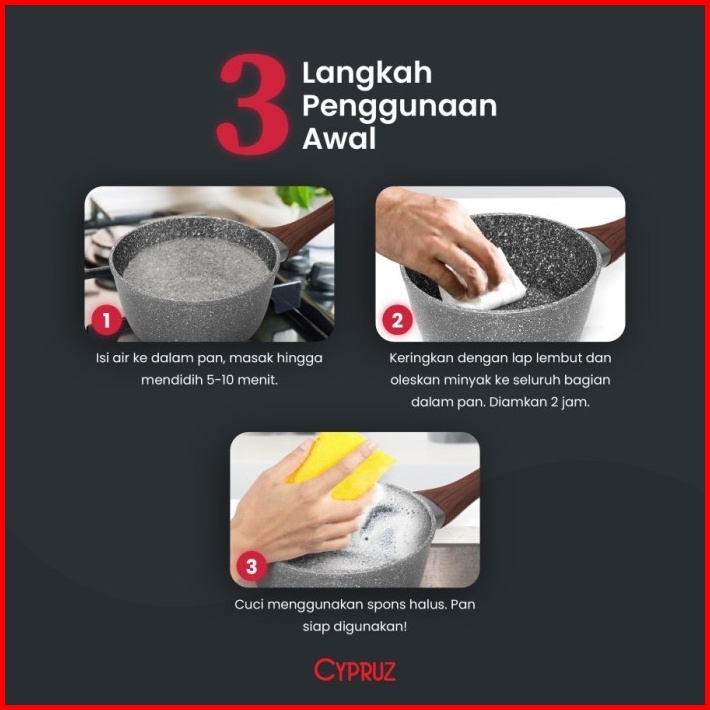 3 Langkah Penggunaan Awal

1

Isi air ke dalam pan, masak hingga mendidih 5-10 menit.

2

Keringkan dengan lap lembut dan oleskan minyak ke seluruh bagian dalam pan. Diamkan 2 jam.

3

Cuci menggunakan spons halus. Pan siap digunakan!

CYPRUZ