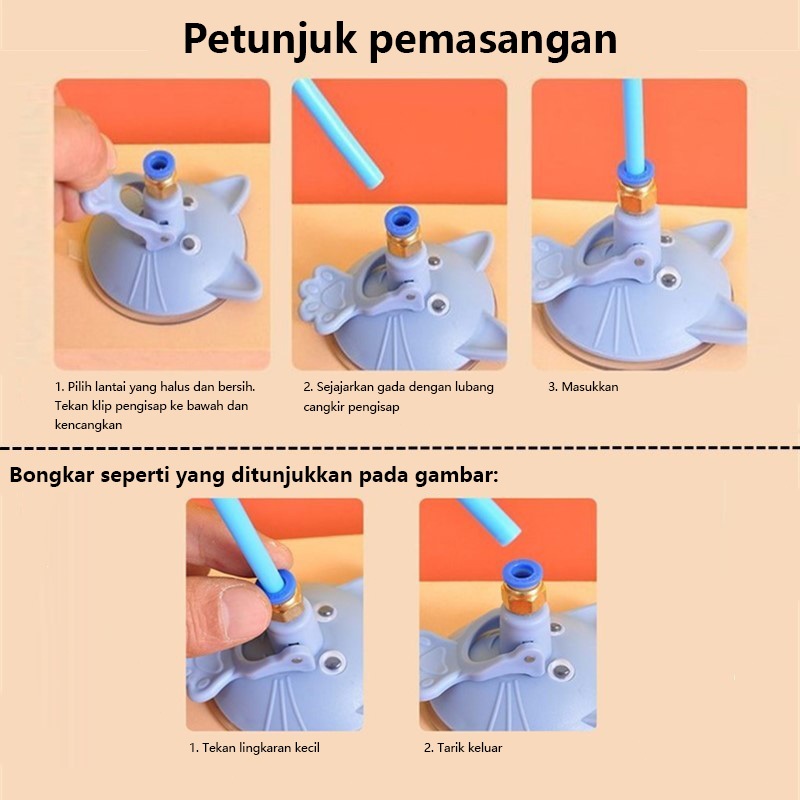 Petunjuk pemasangan

1. Pilih lantai yang halus dan bersih. Tekan klip pengisap ke bawah dan kencangkan

2. Sejajarkan gada dengan lubang cangkir pengisap

3. Masukkan

Bongkar seperti yang ditunjukkan pada gambar:

1. Tekan lingkaran kecil

2. Tarik keluar